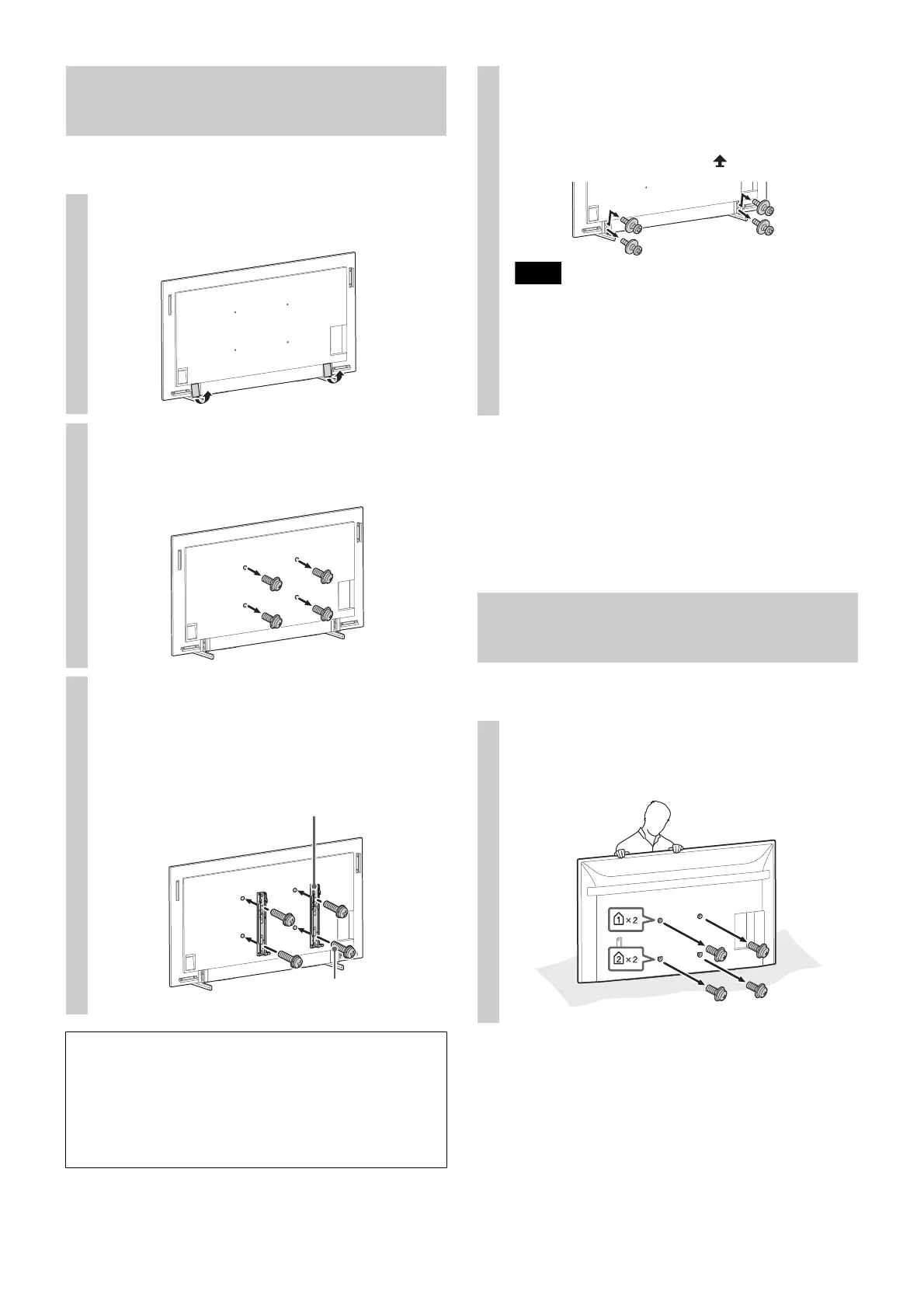 ×2

×2