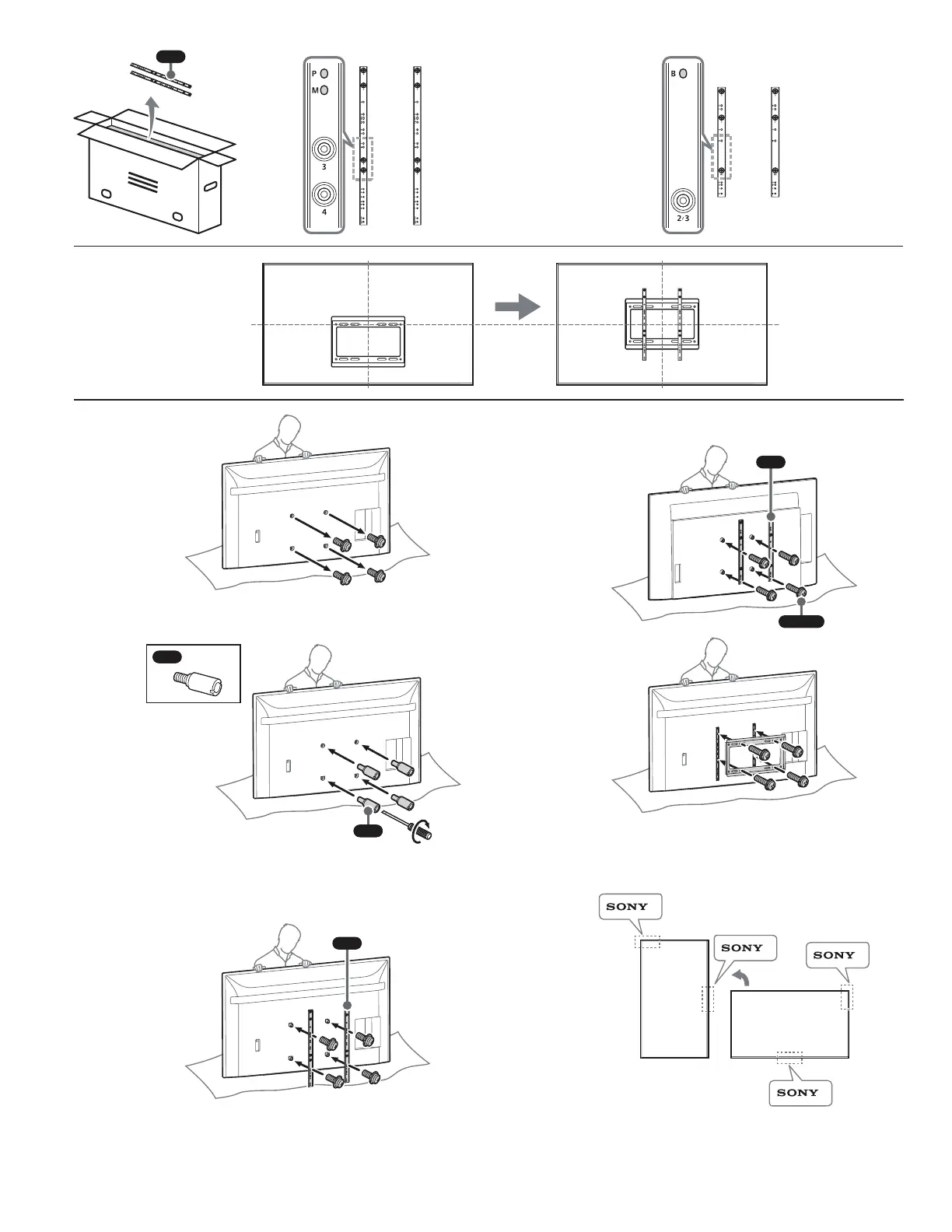 P
M
3
4
B
2/3
SONY
SONY
SONY
SONY