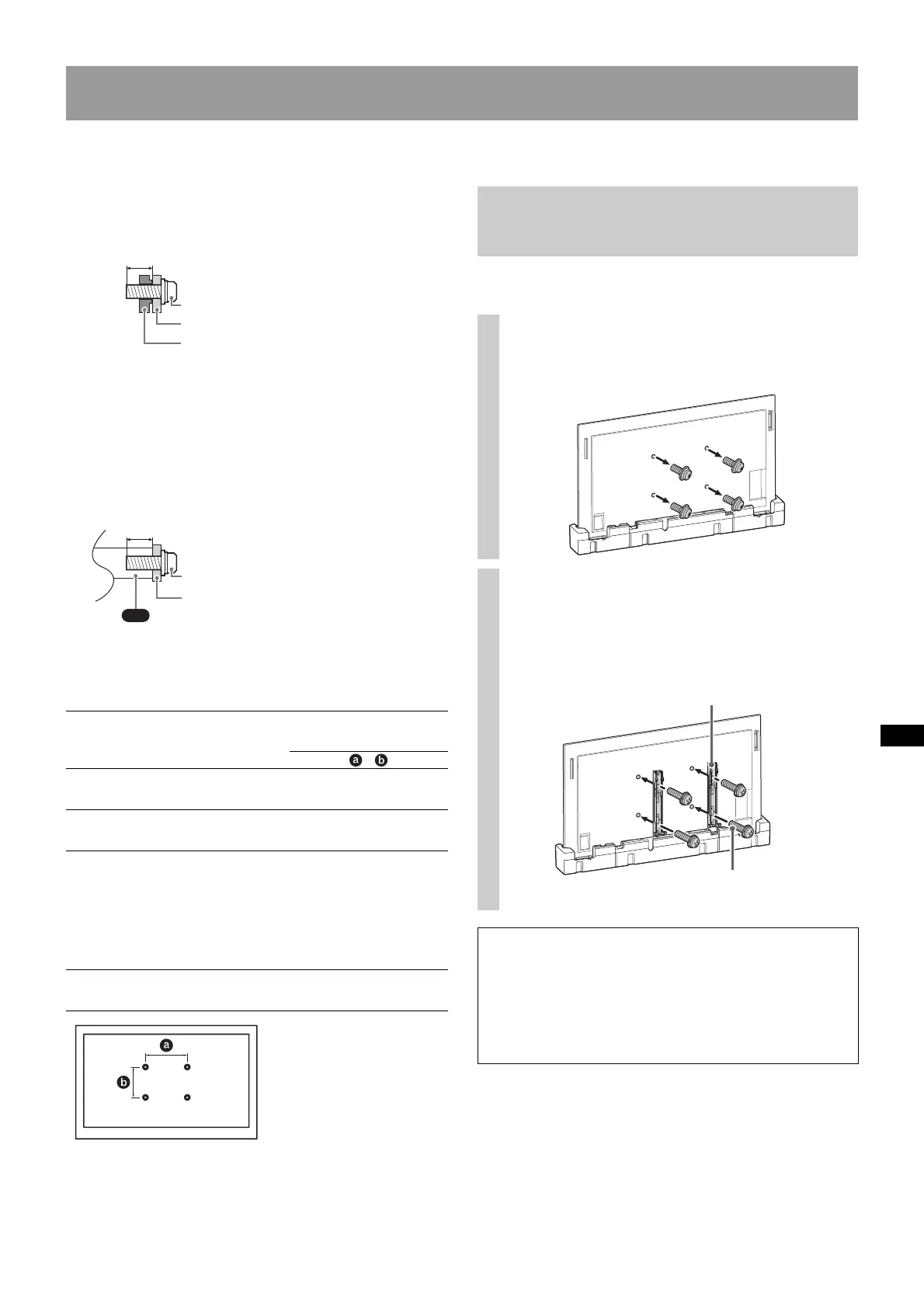 a

b

a

b