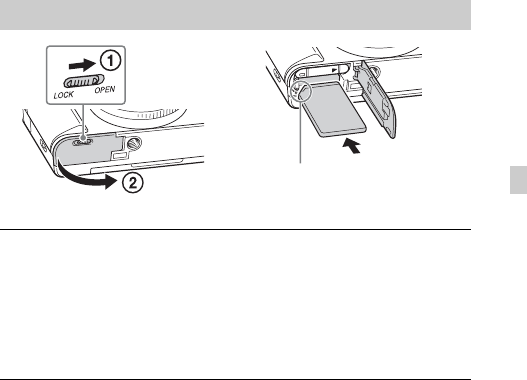 ①

LOCK OPEN

②