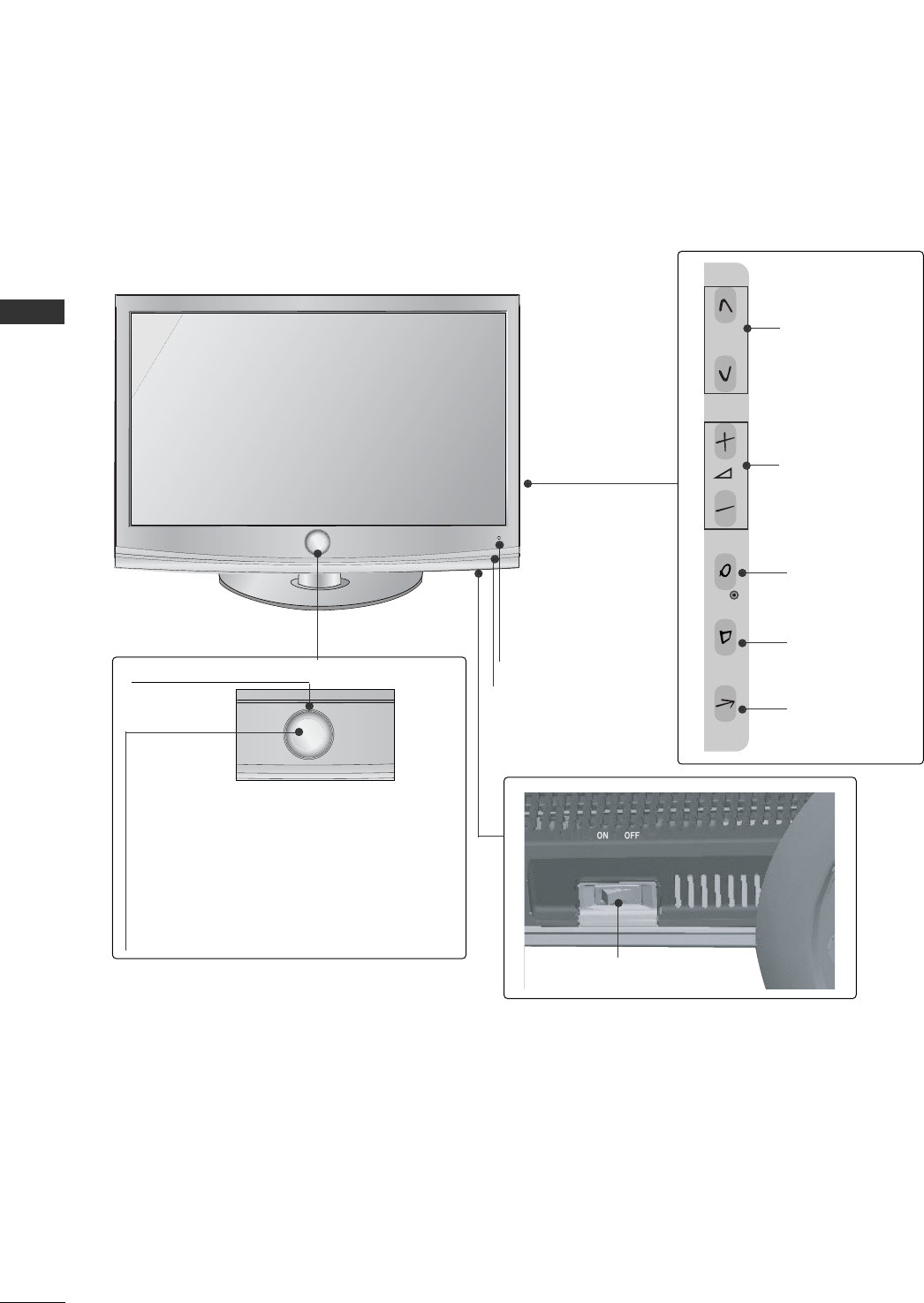 ON OFF