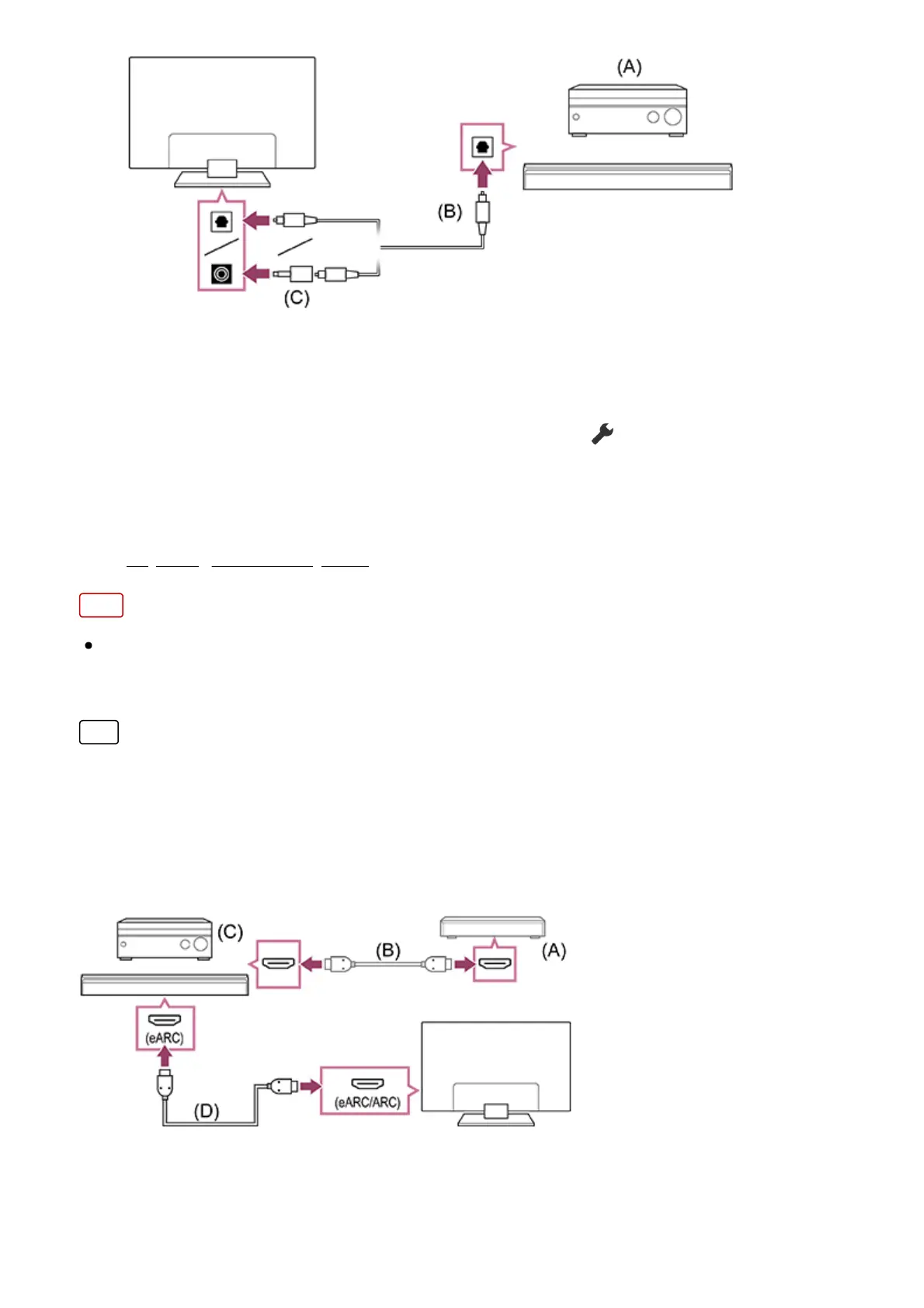 (A)

(B)

(C)

(C)

(B)

(A)

(eARC)

(D)

(eARC/ARC)