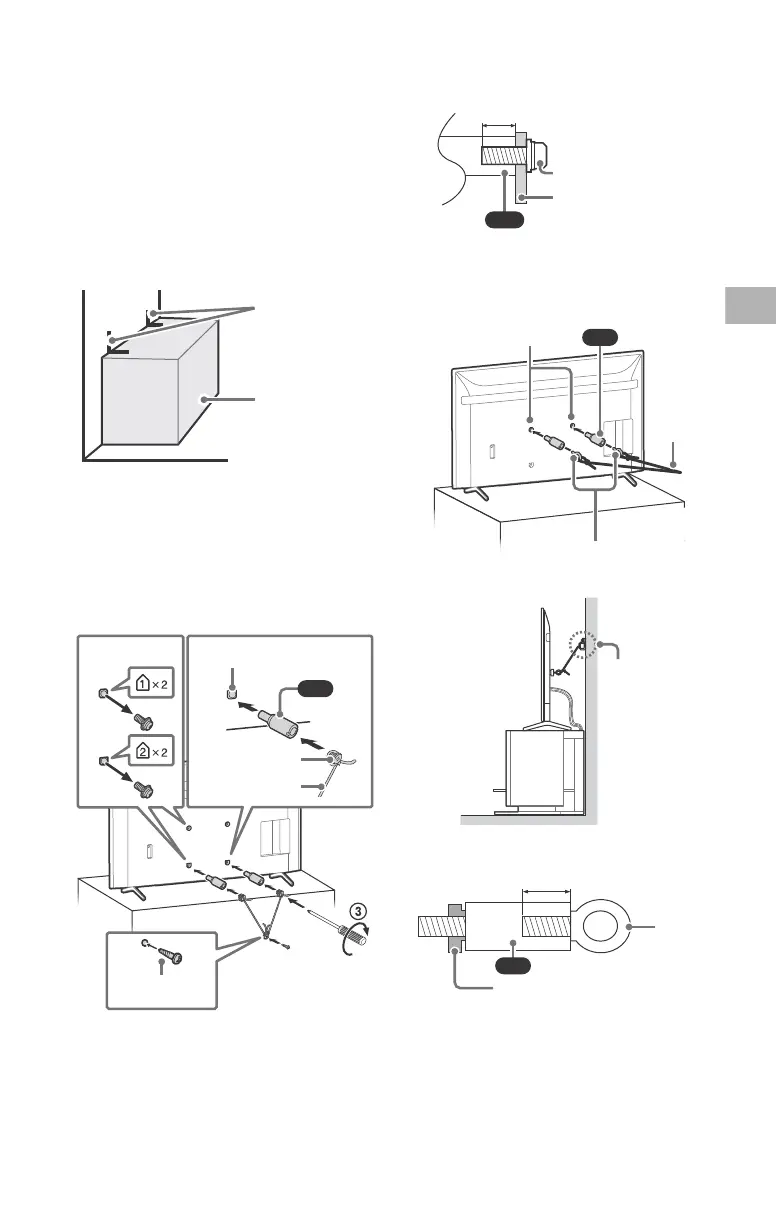 1 × 2

2 × 2

3