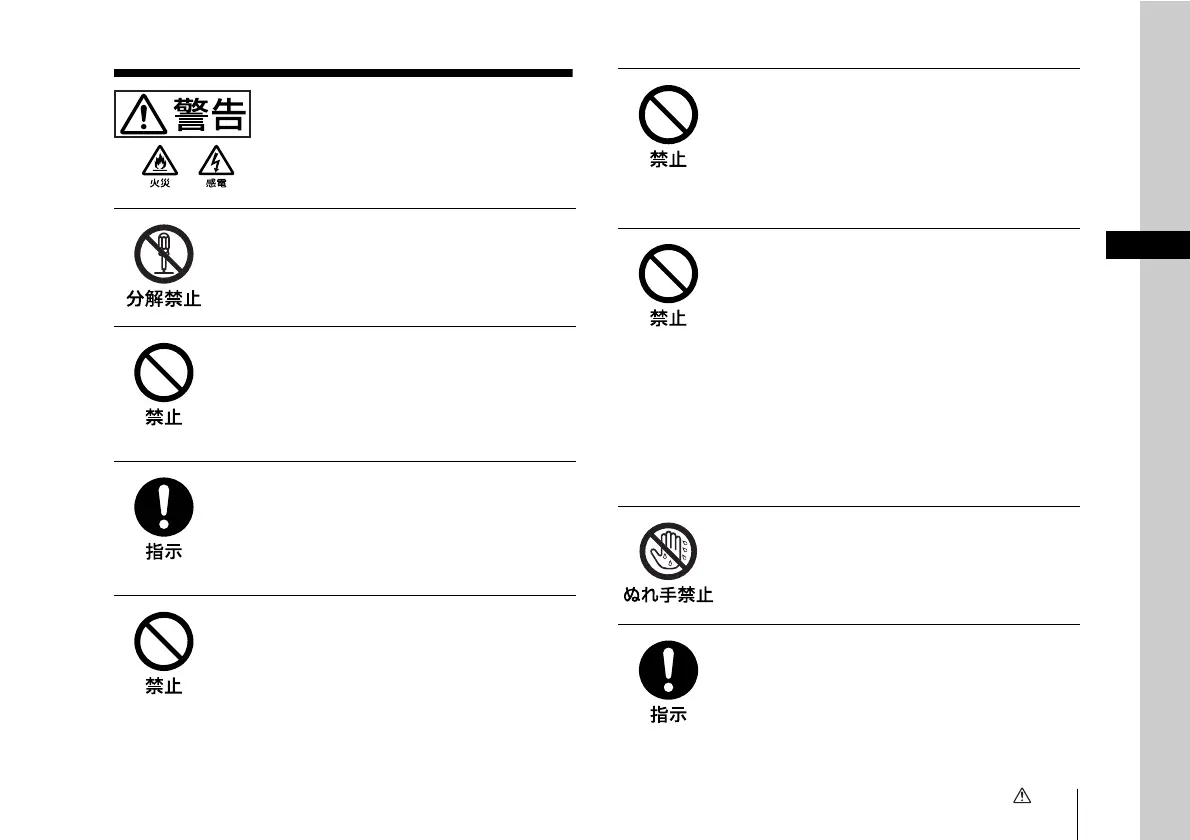 警告

火災 感電

分解禁止

禁止

指示

禁止

禁止

禁止

ぬれ手禁止

指示