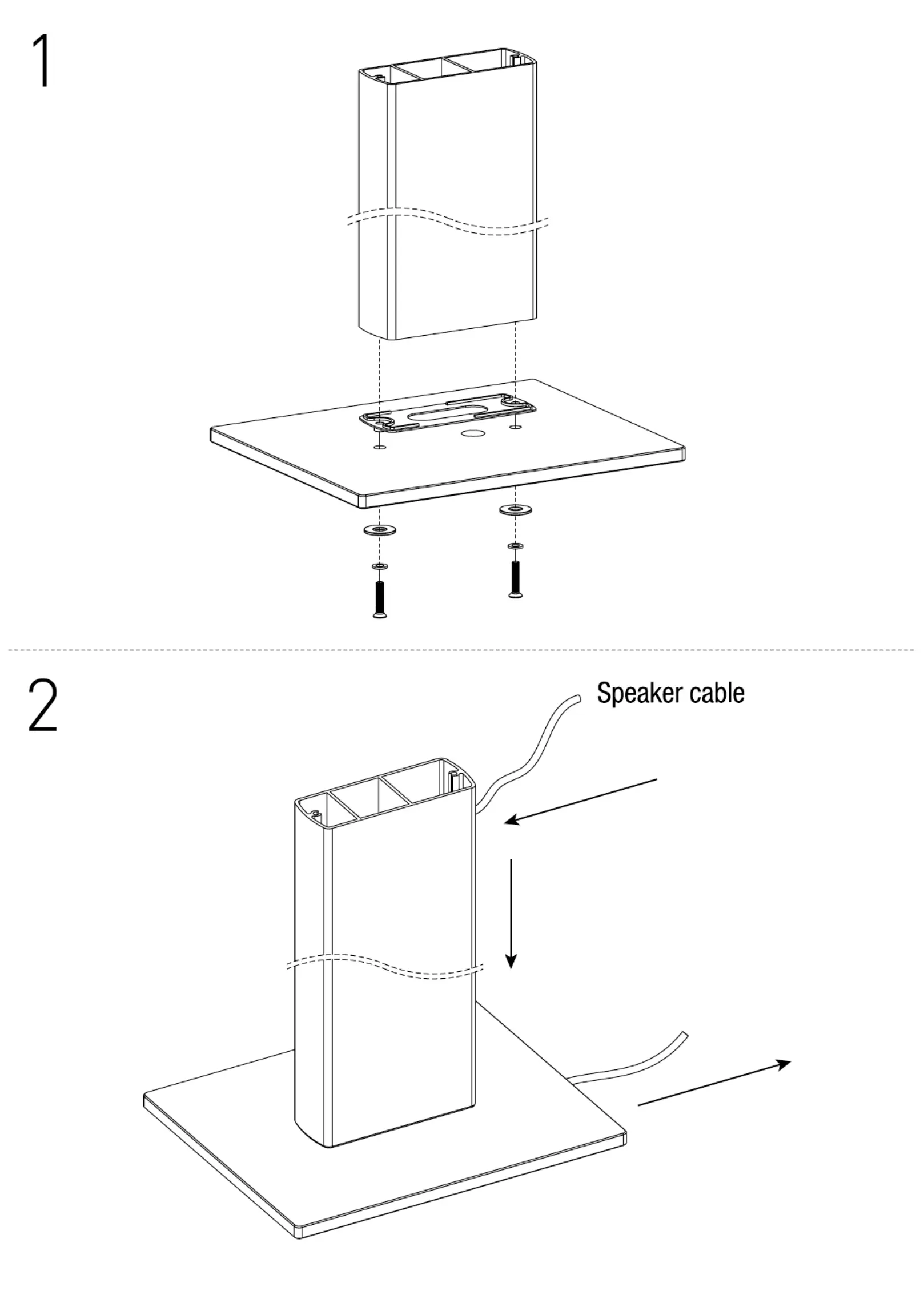 1

2

Speaker cable