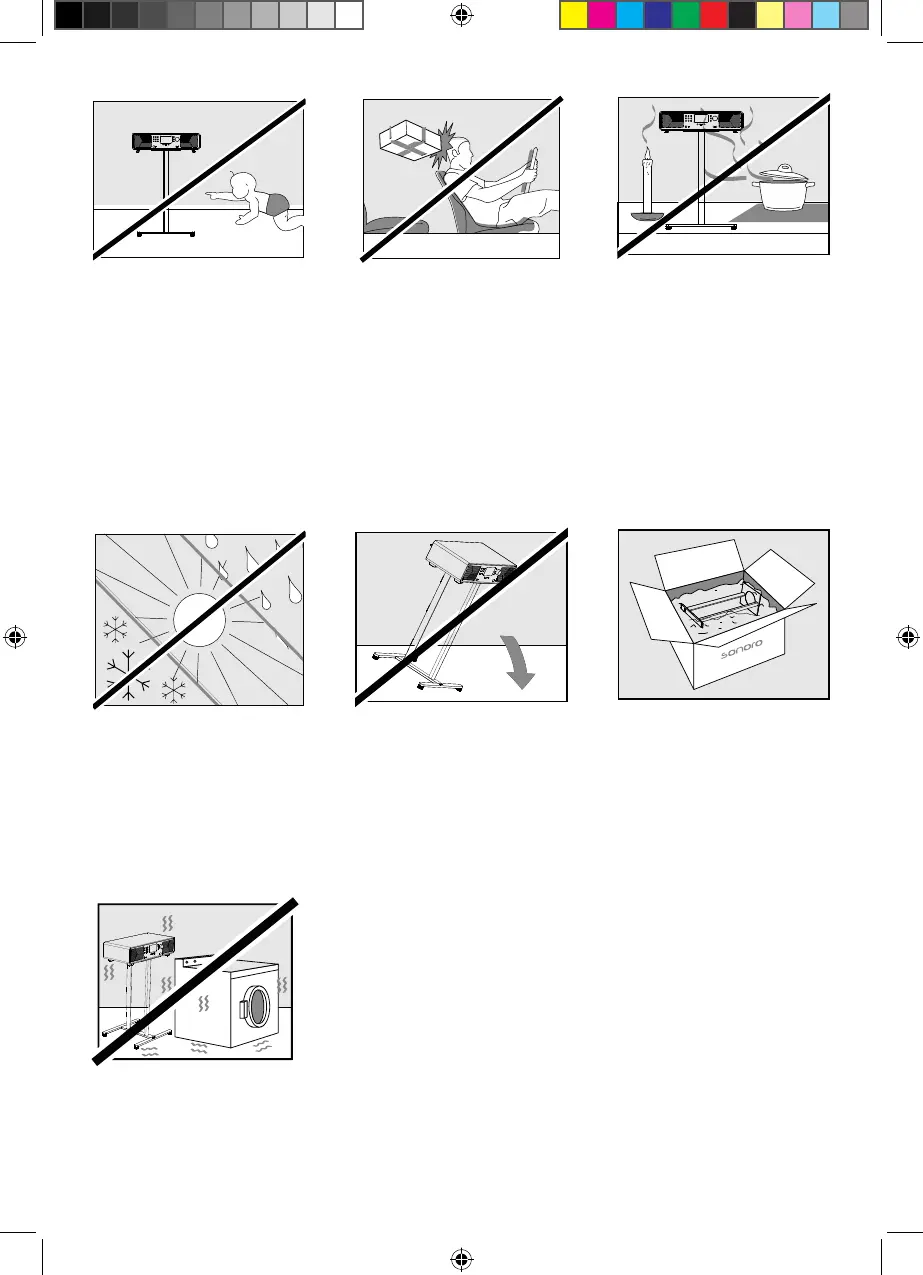 sonoro