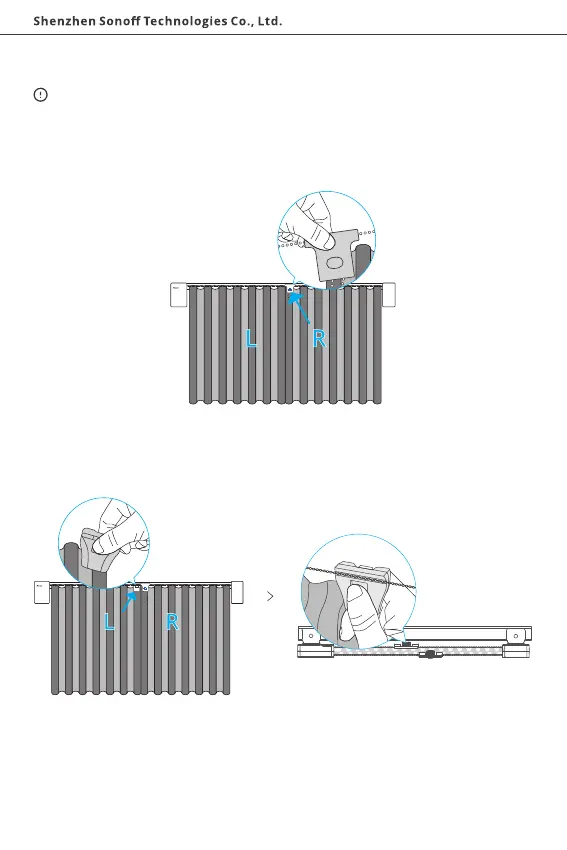 Shenzhen Sonoff Technologies Co., Ltd.

L

R

L

R