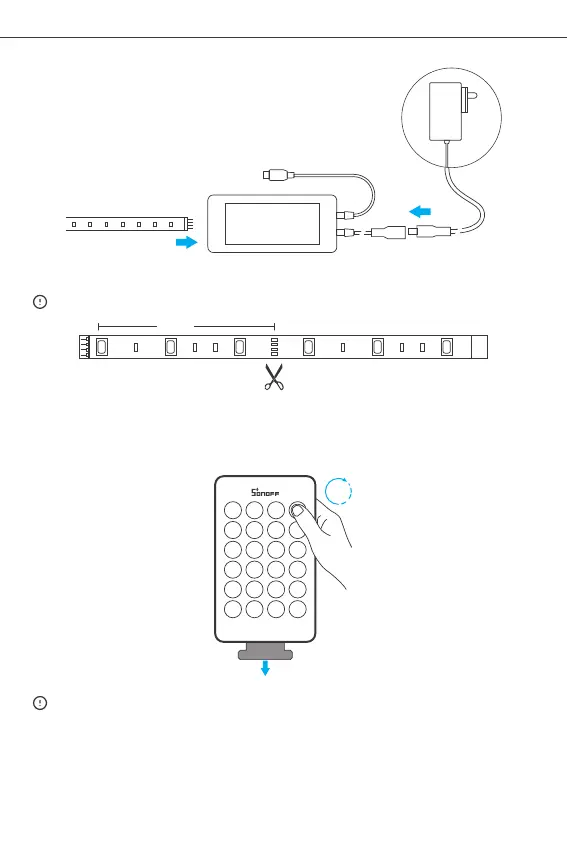 SONOFF