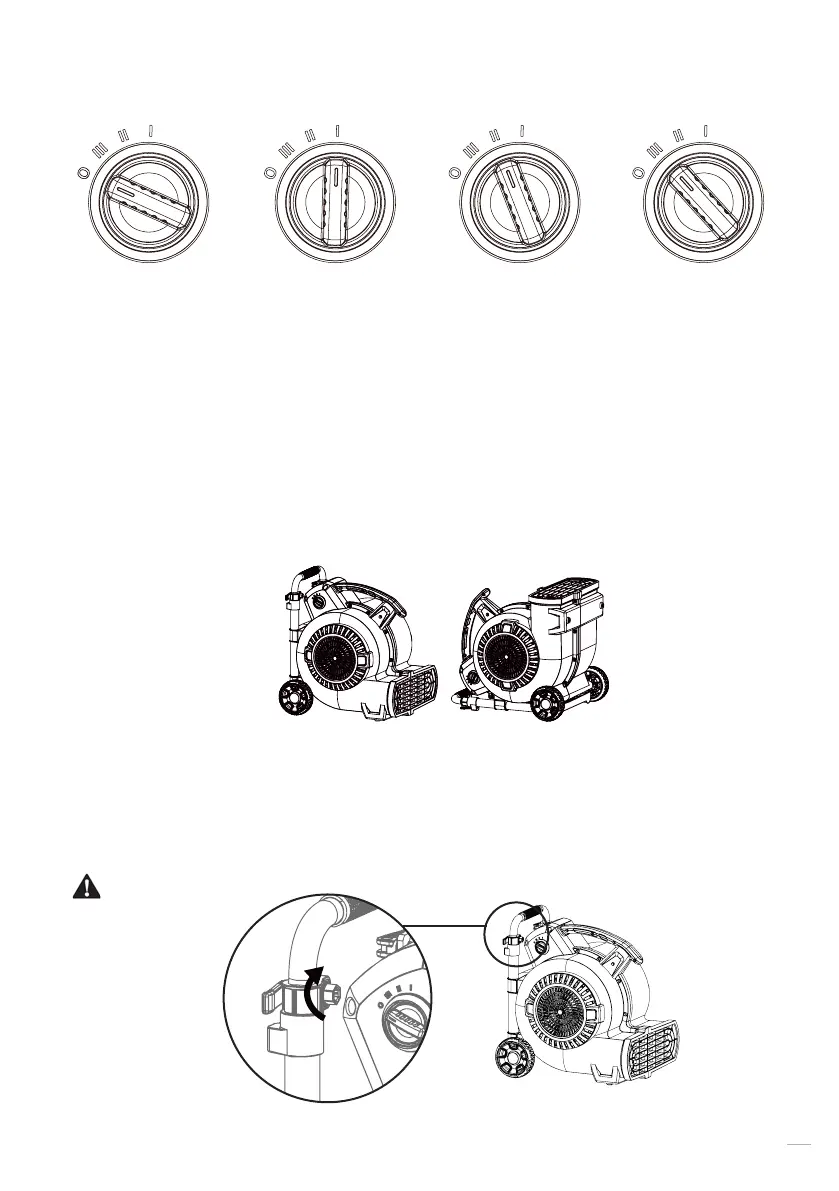 O III II I

O III II I

O III II I

O III II I