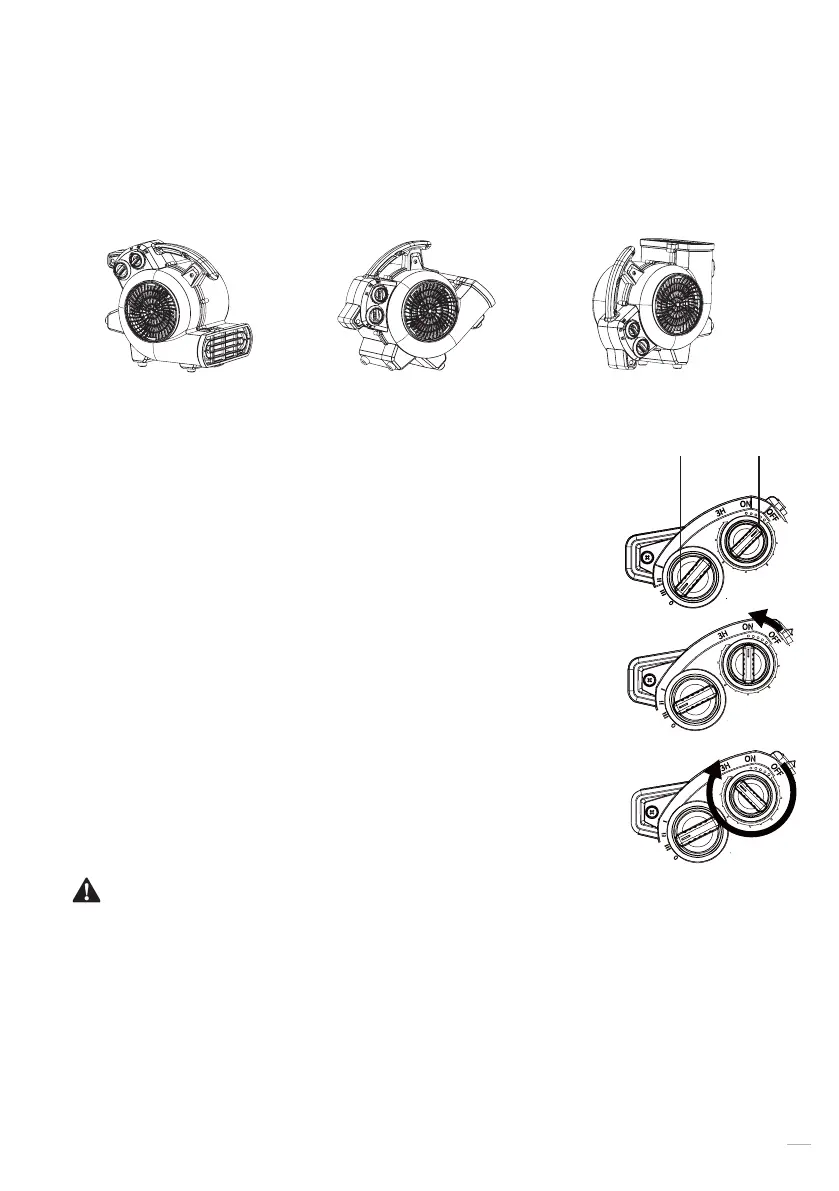 3H
ON
OFF

3H
ON
OFF

3H
ON
OFF