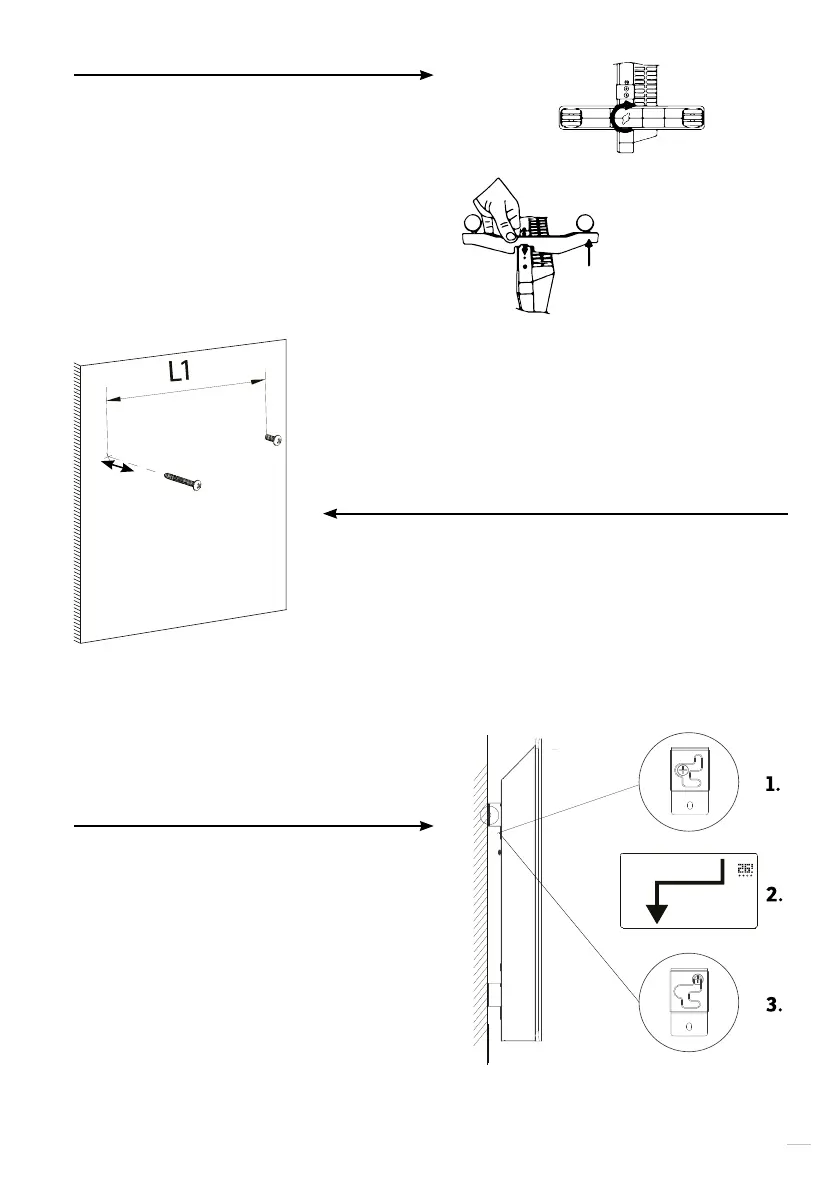 L1

1.

2.

3.