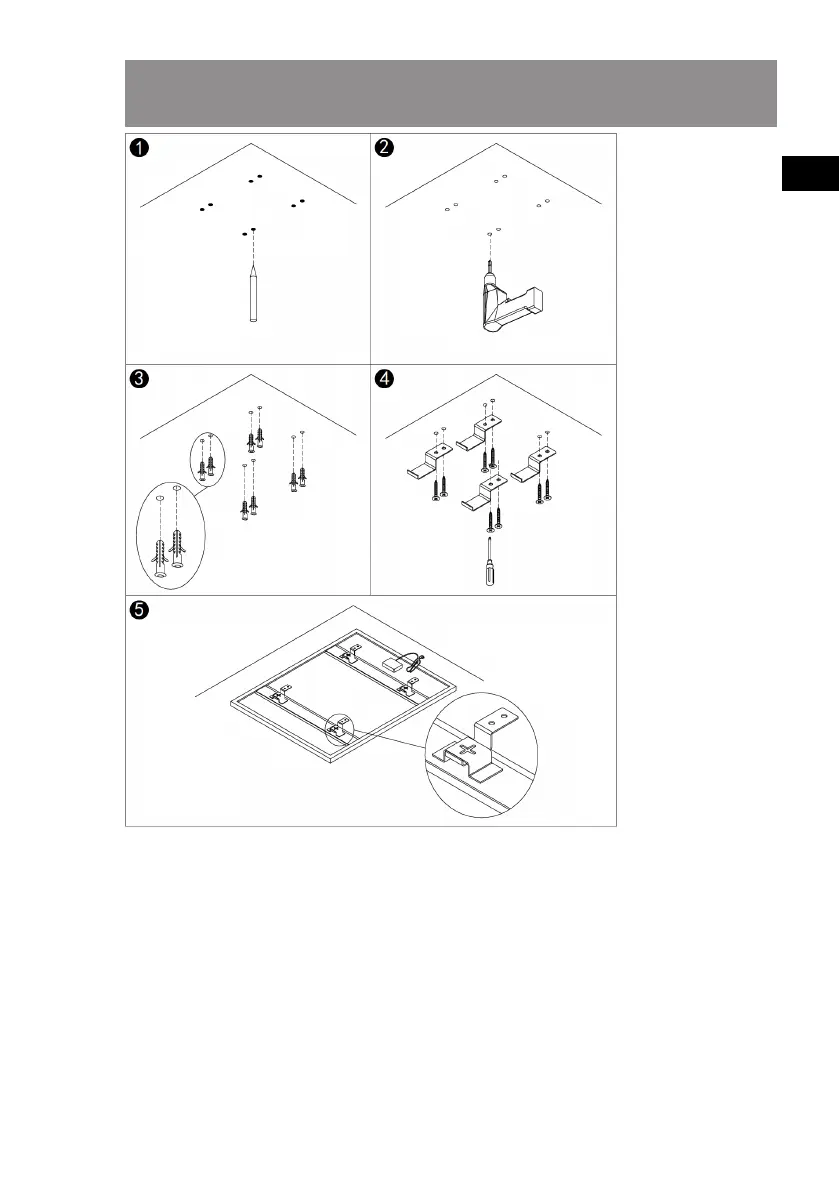 1

2

3

4

5