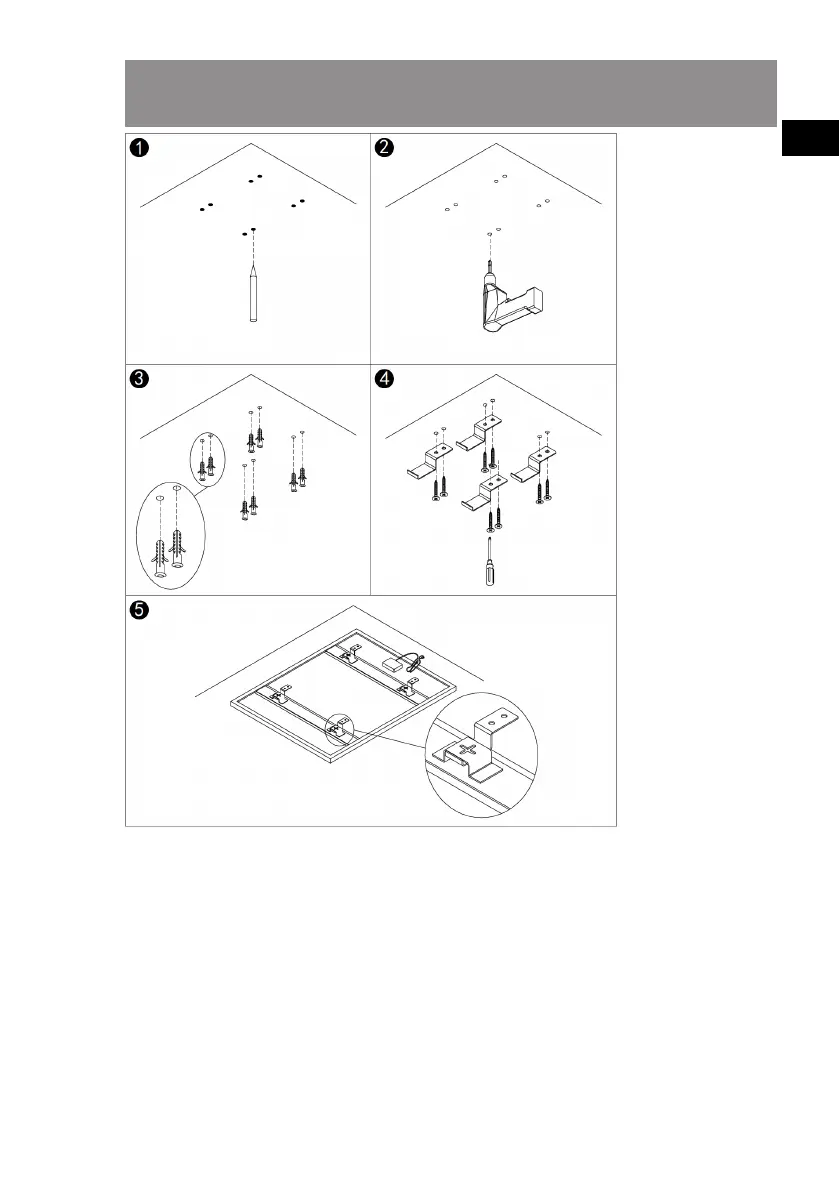 1

2

3

4

5