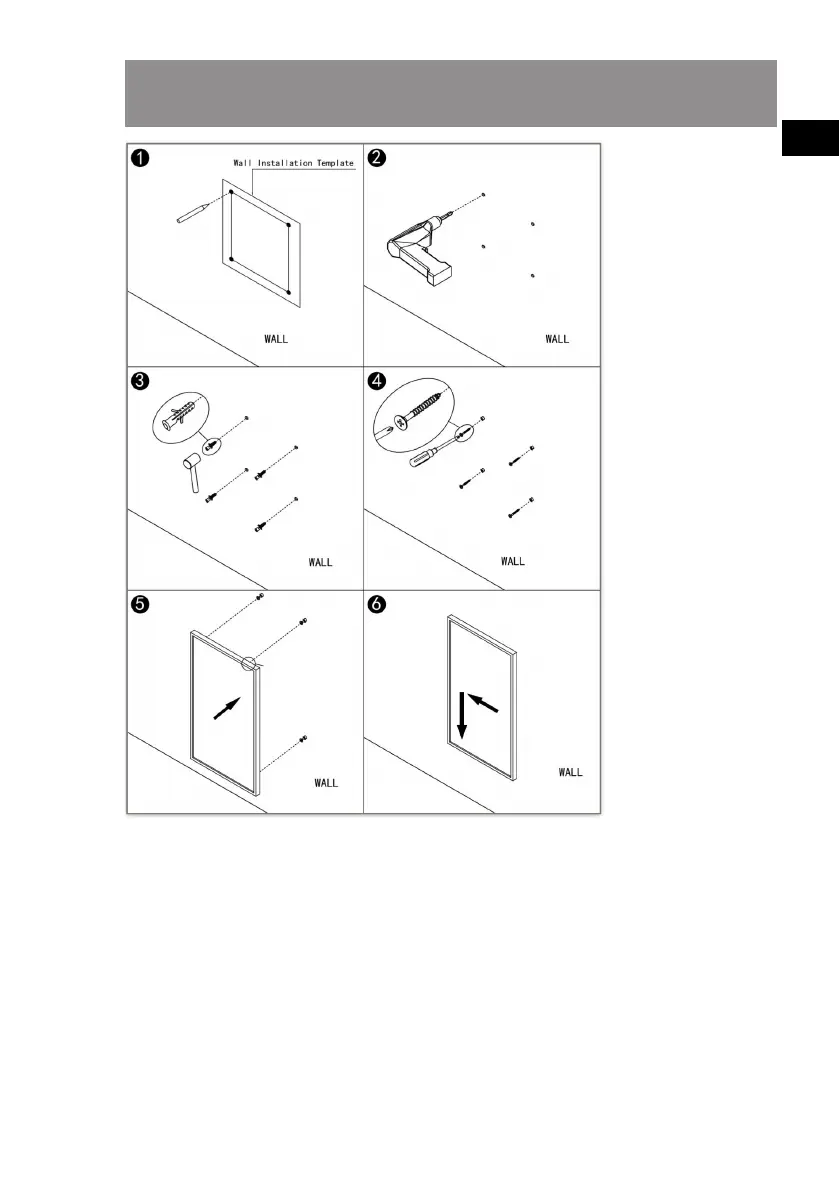 1
Wall Installation Template
WALL

2
WALL

3
WALL

4
WALL

5
WALL

6
WALL