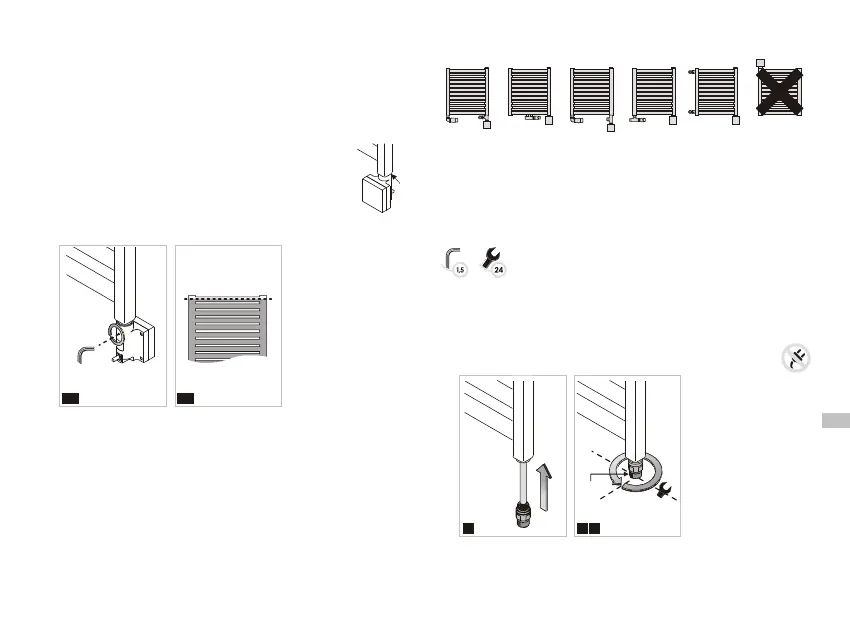 1,5

24