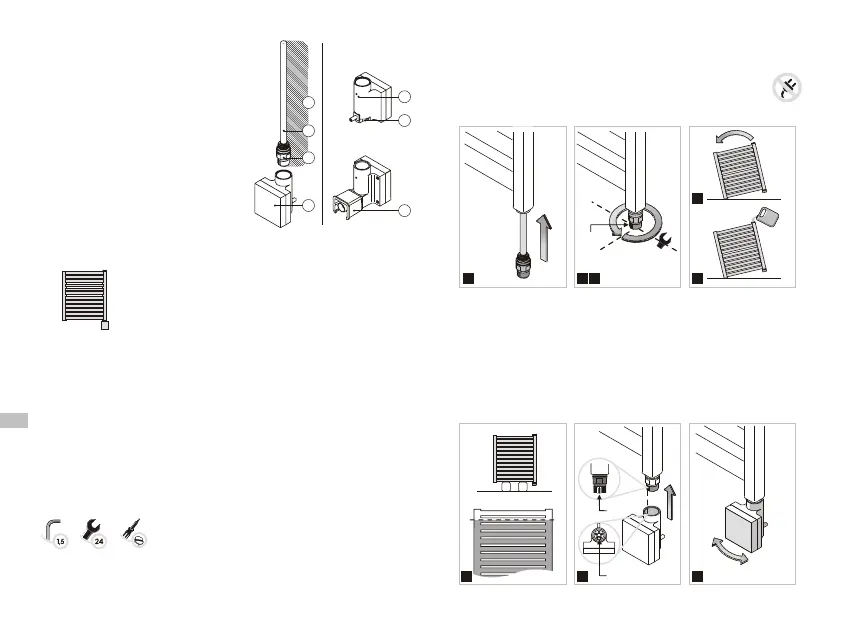 1,5

24