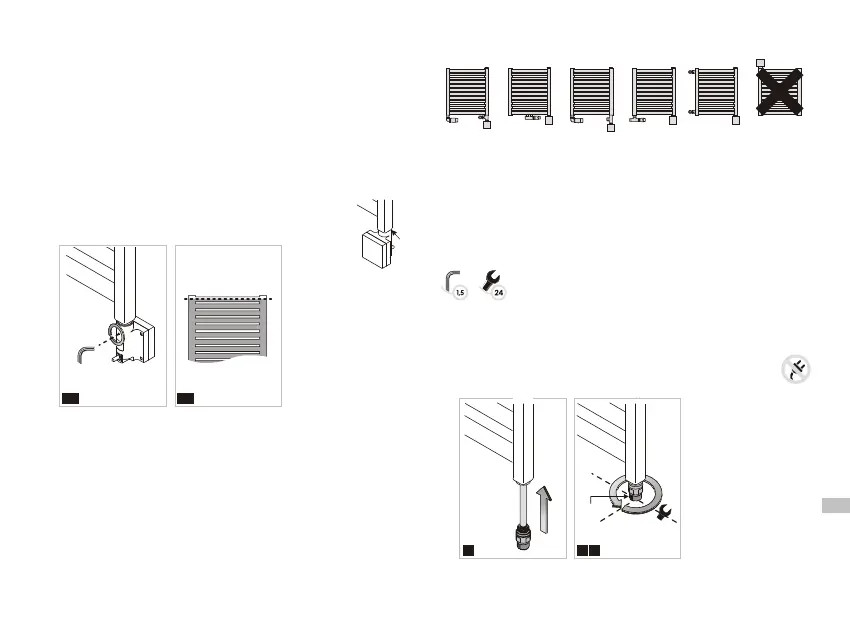 1,5
24