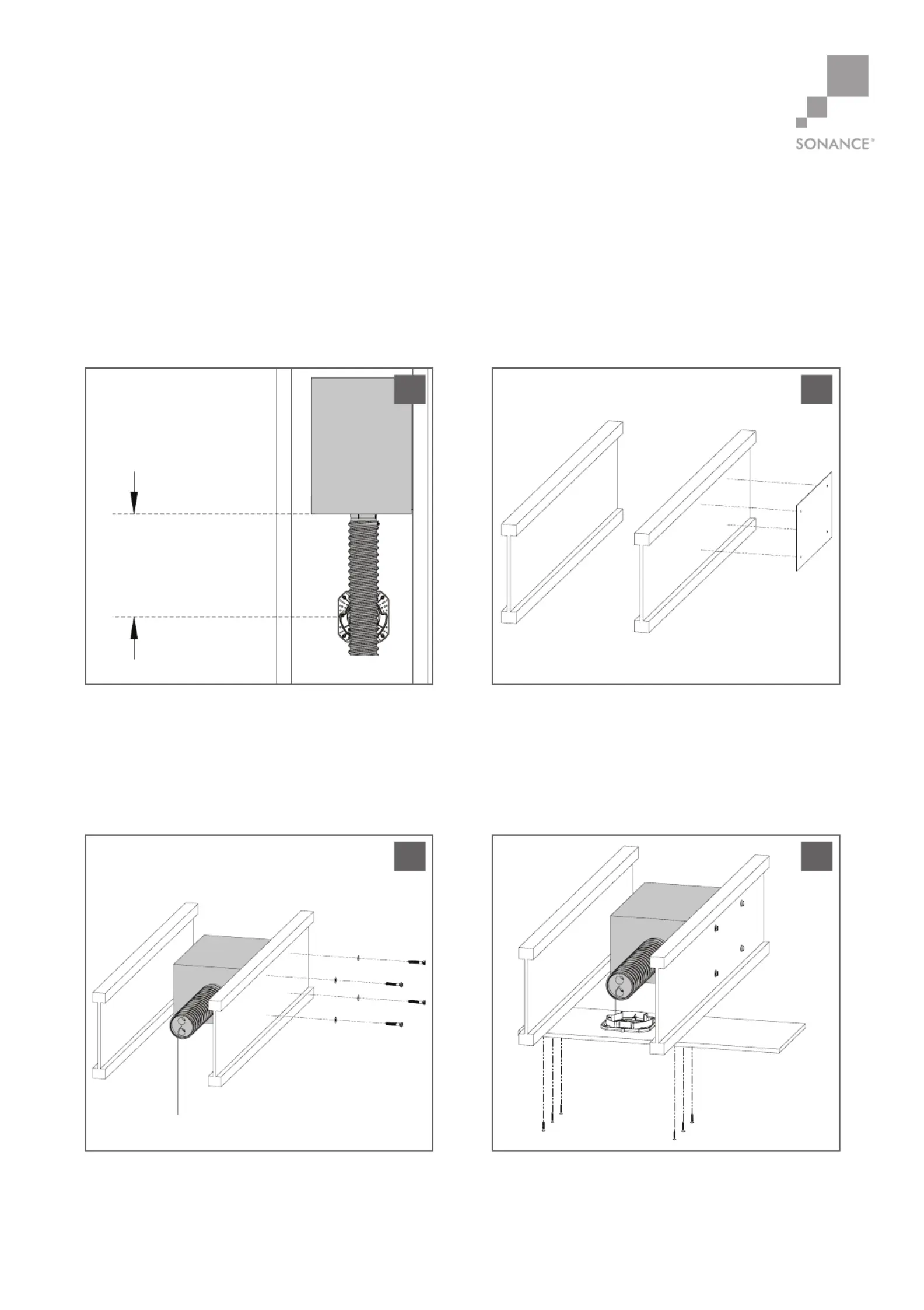 SONANCE®