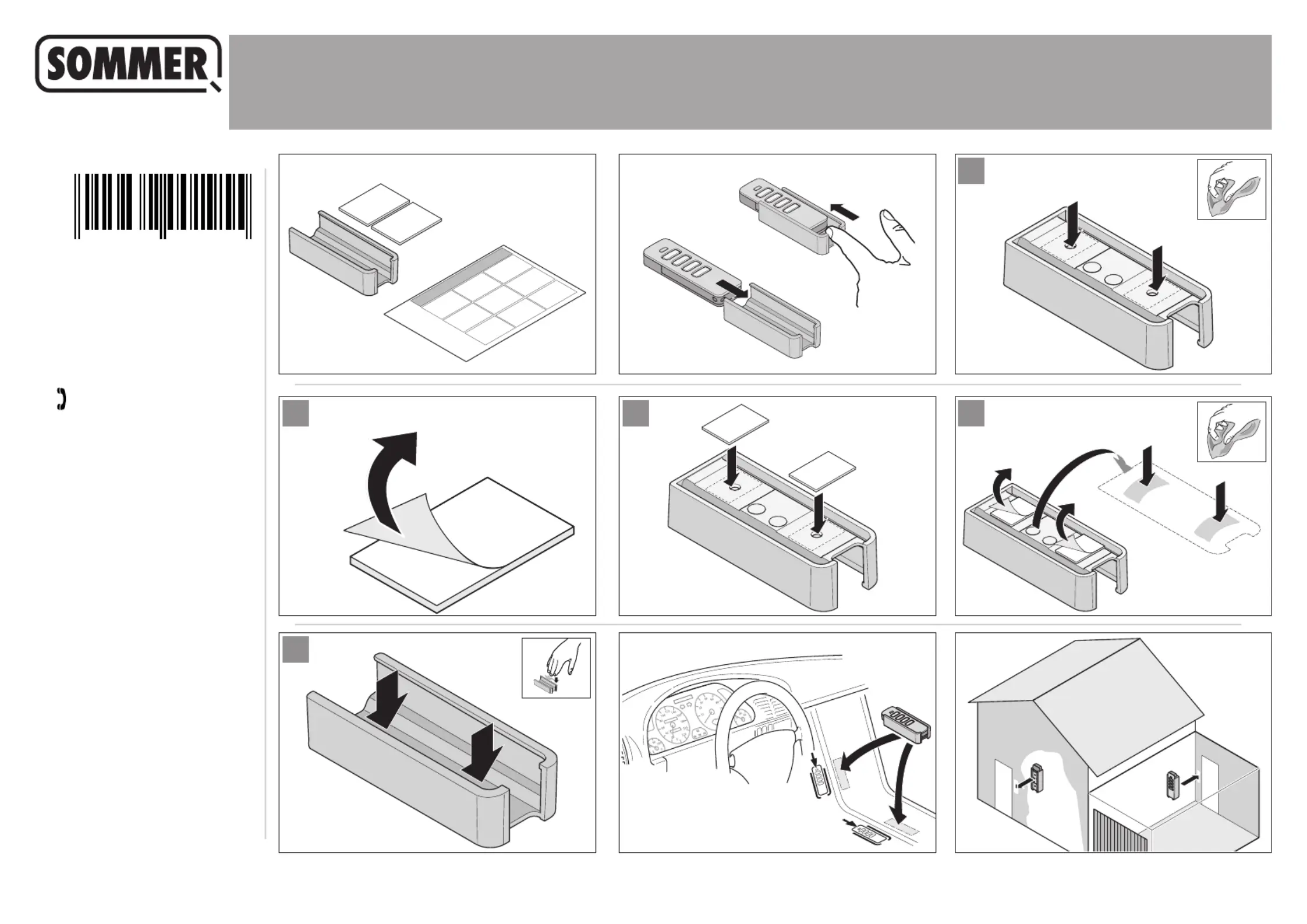 SOMMER