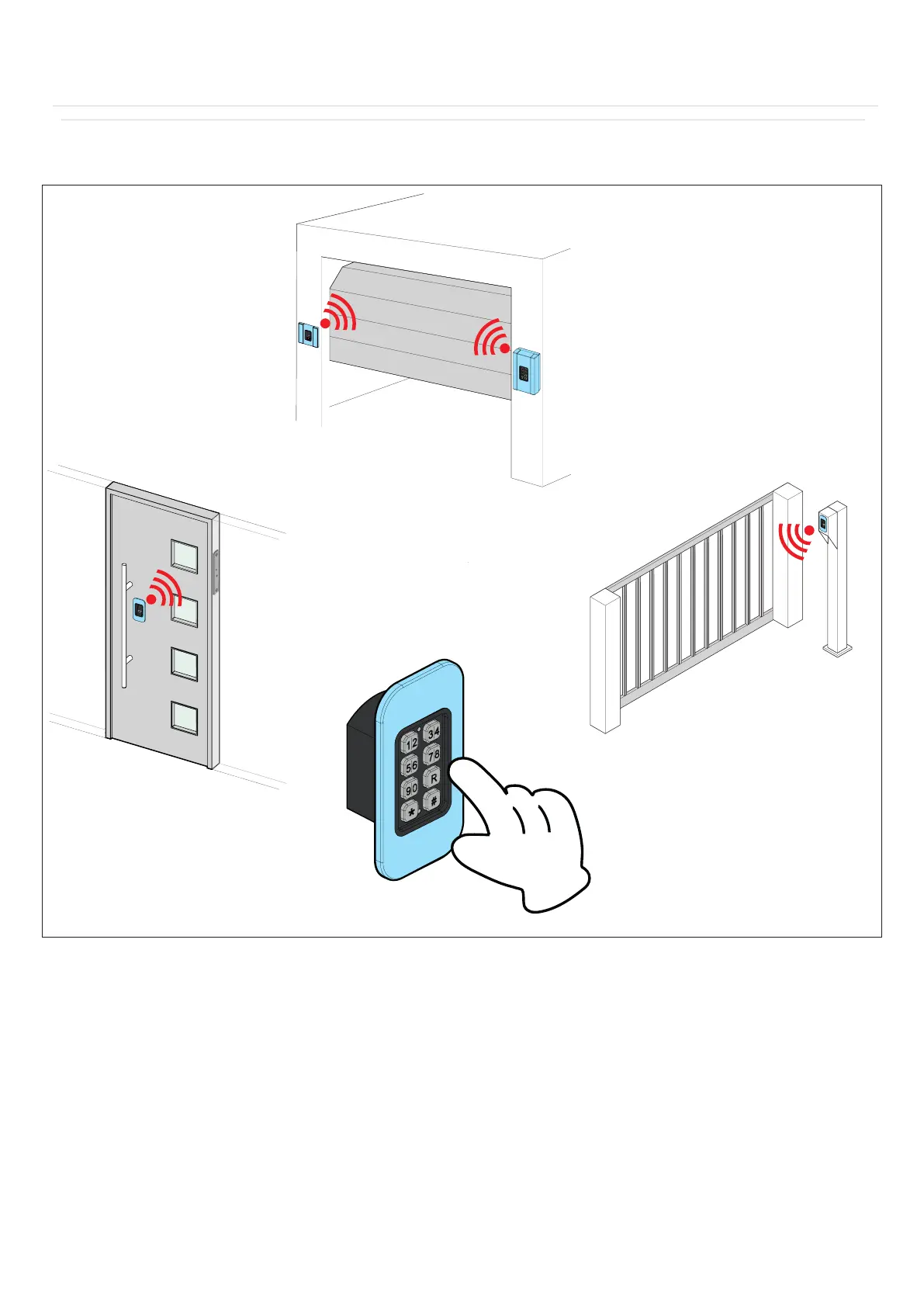 12
34
56
78
90
R
*
#