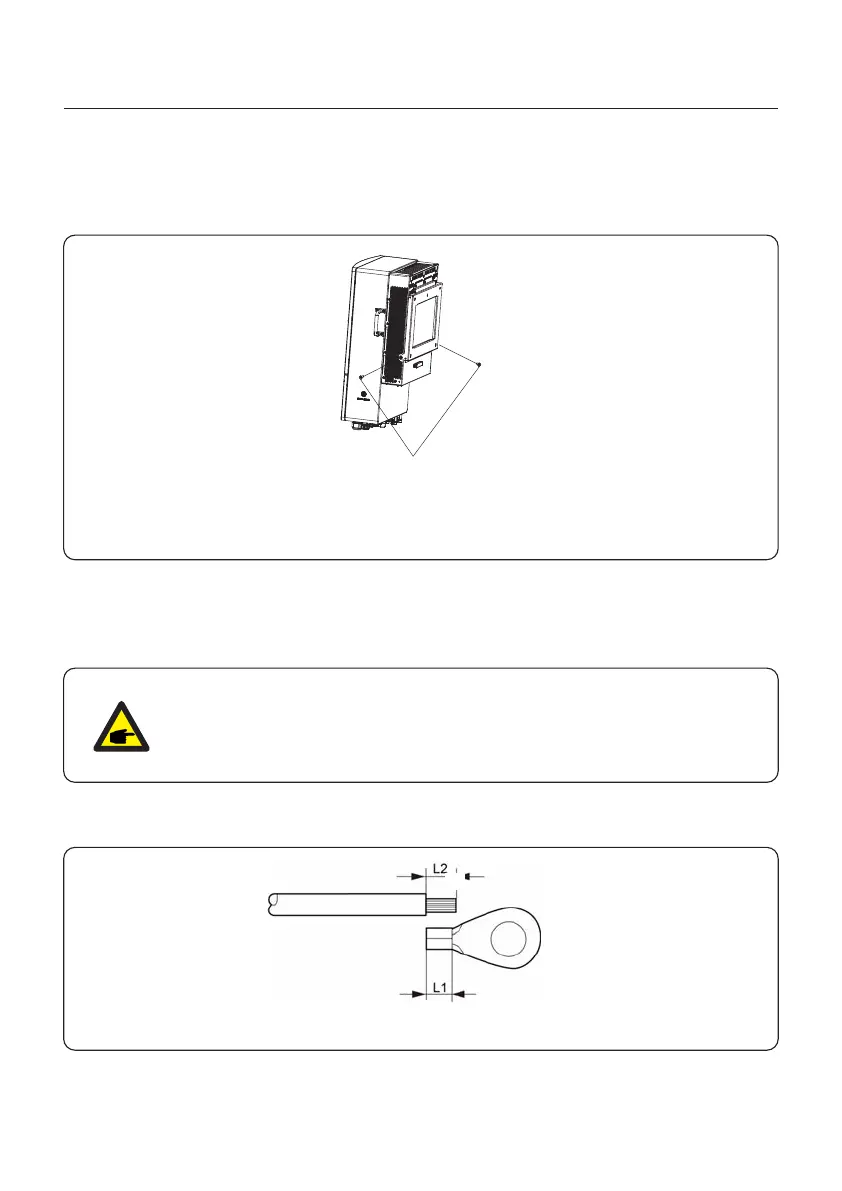 L2

L1