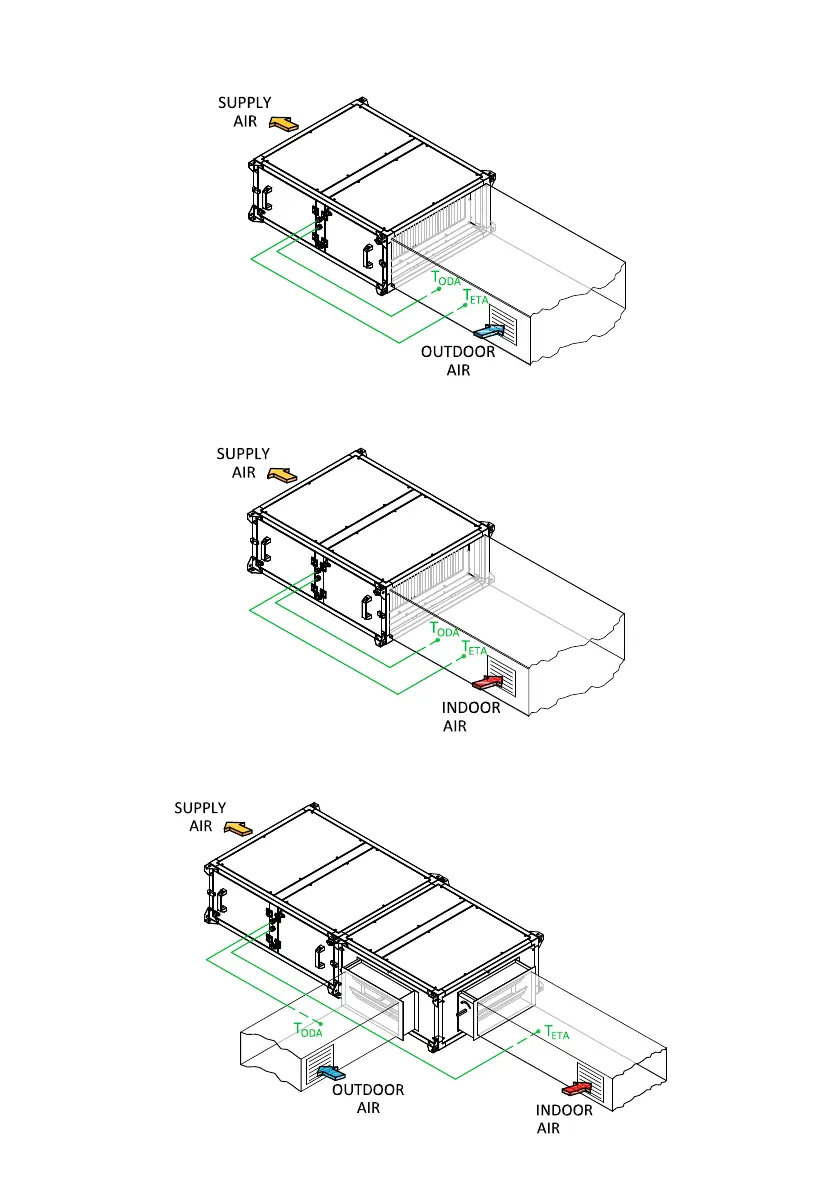 SUPPLY AIR

$T_{ODA}$

$T_{ETA}$

OUTDOOR AIR

SUPPLY AIR

$T_{ODA}$

$T_{ETA}$

INDOOR AIR

SUPPLY AIR

$T_{ODA}$

$T_{ETA}$

OUTDOOR AIR

INDOOR AIR