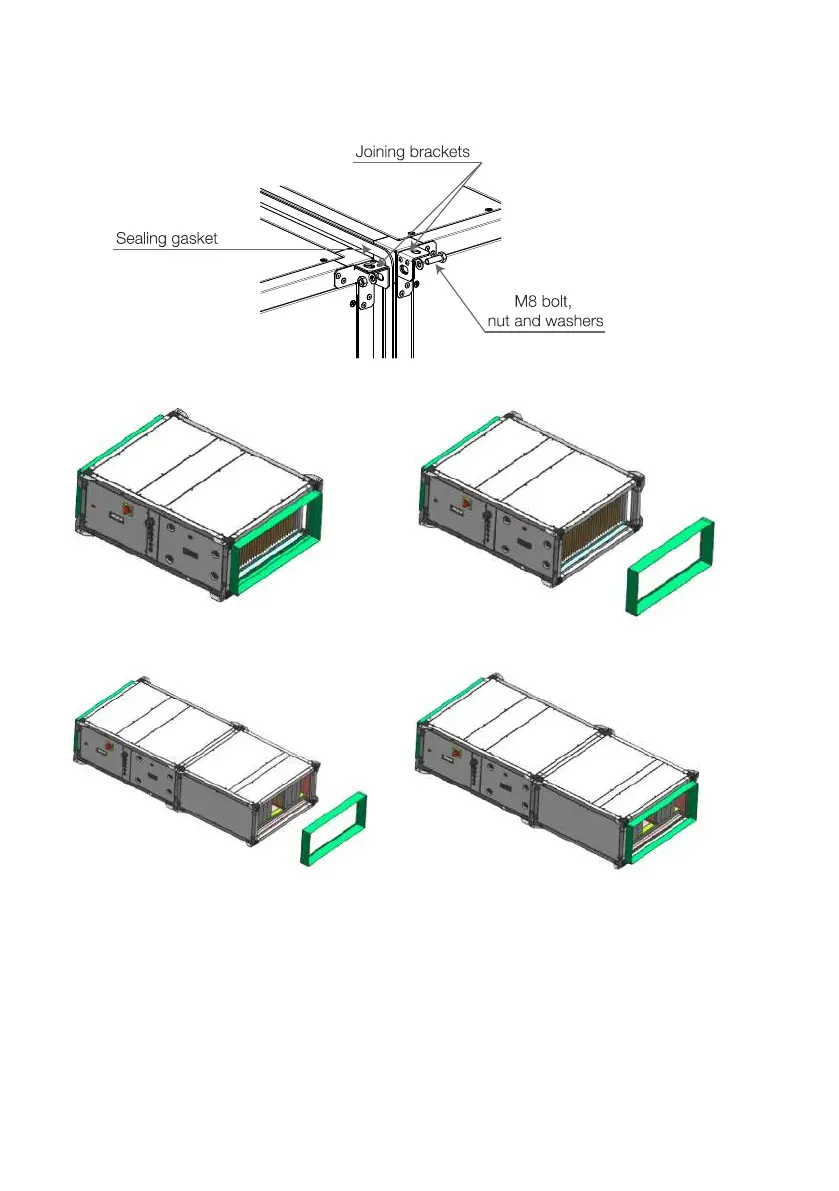 Joining brackets

Sealing gasket

M8 bolt,
nut and washers