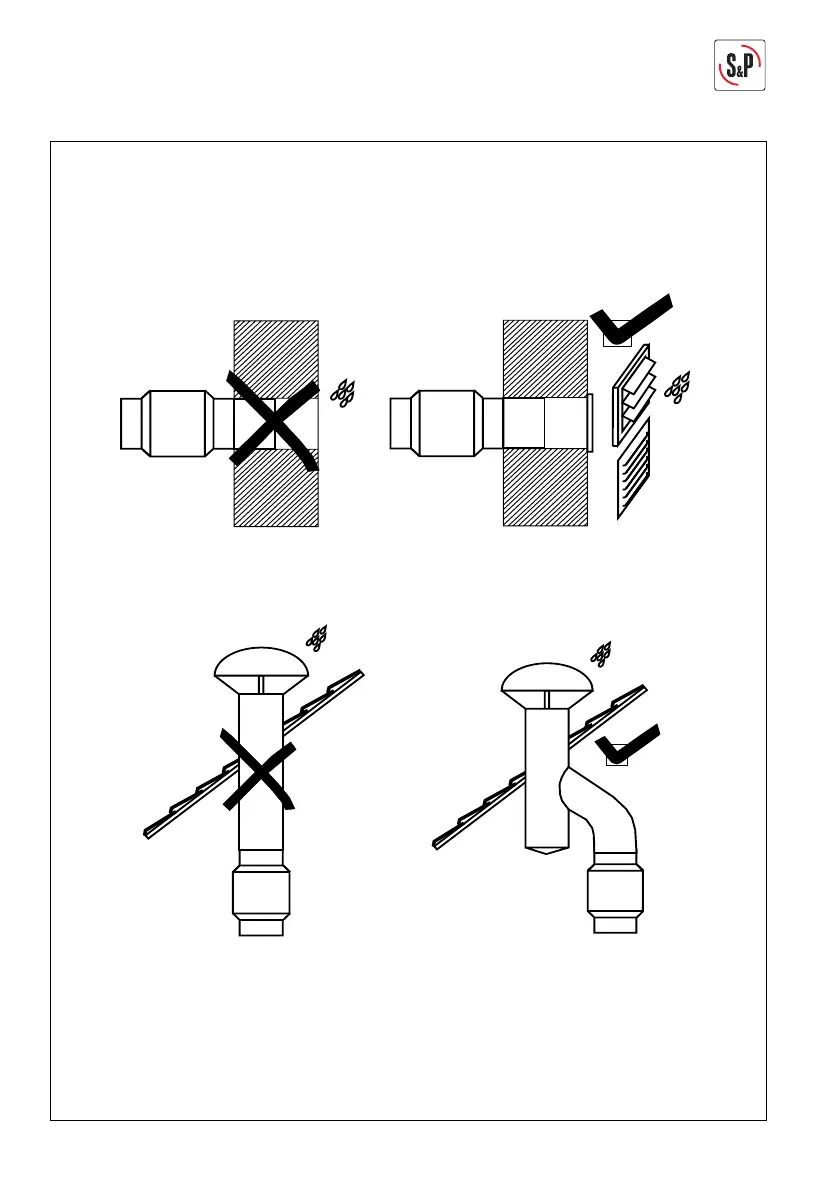 S&P