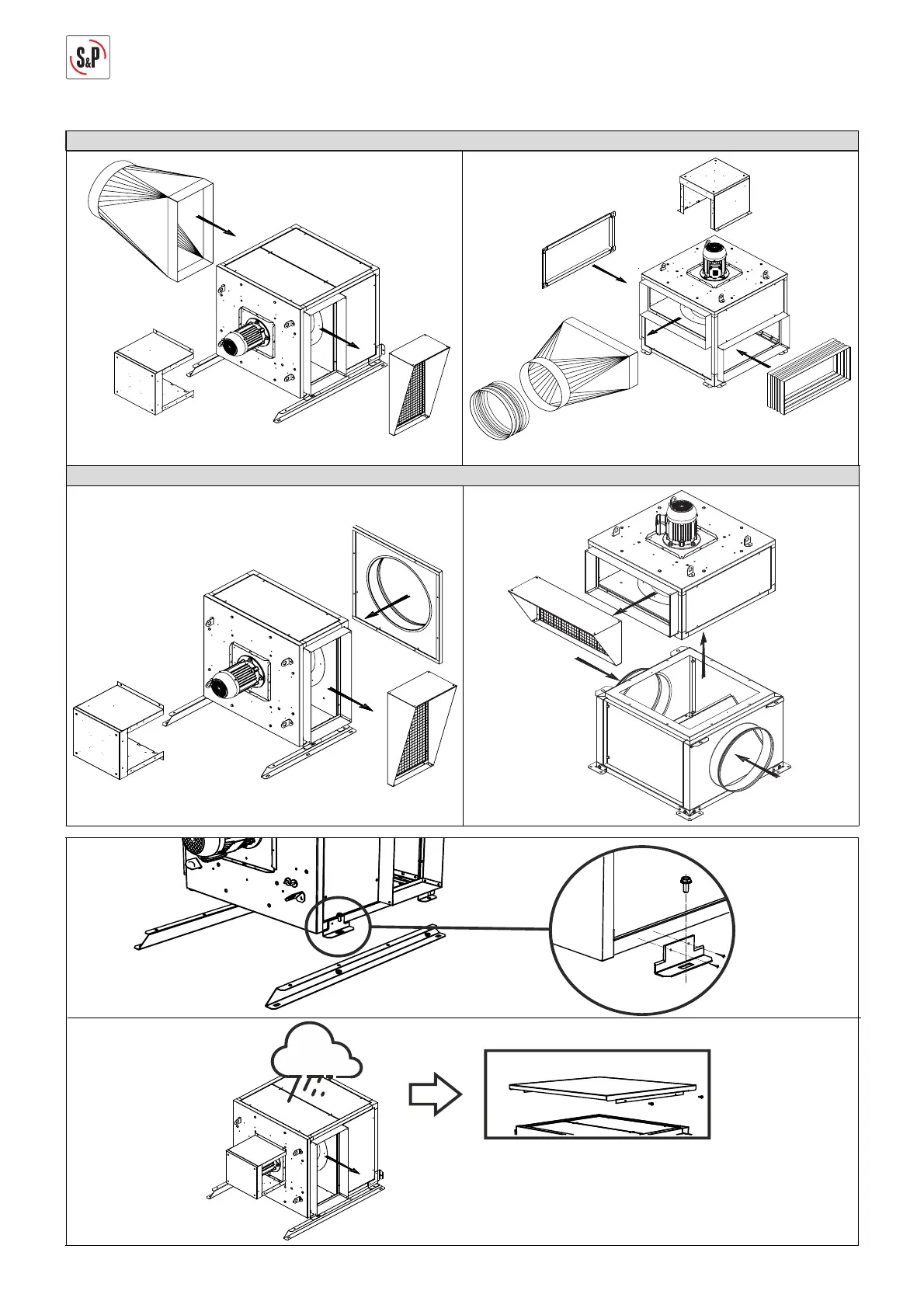 S&P