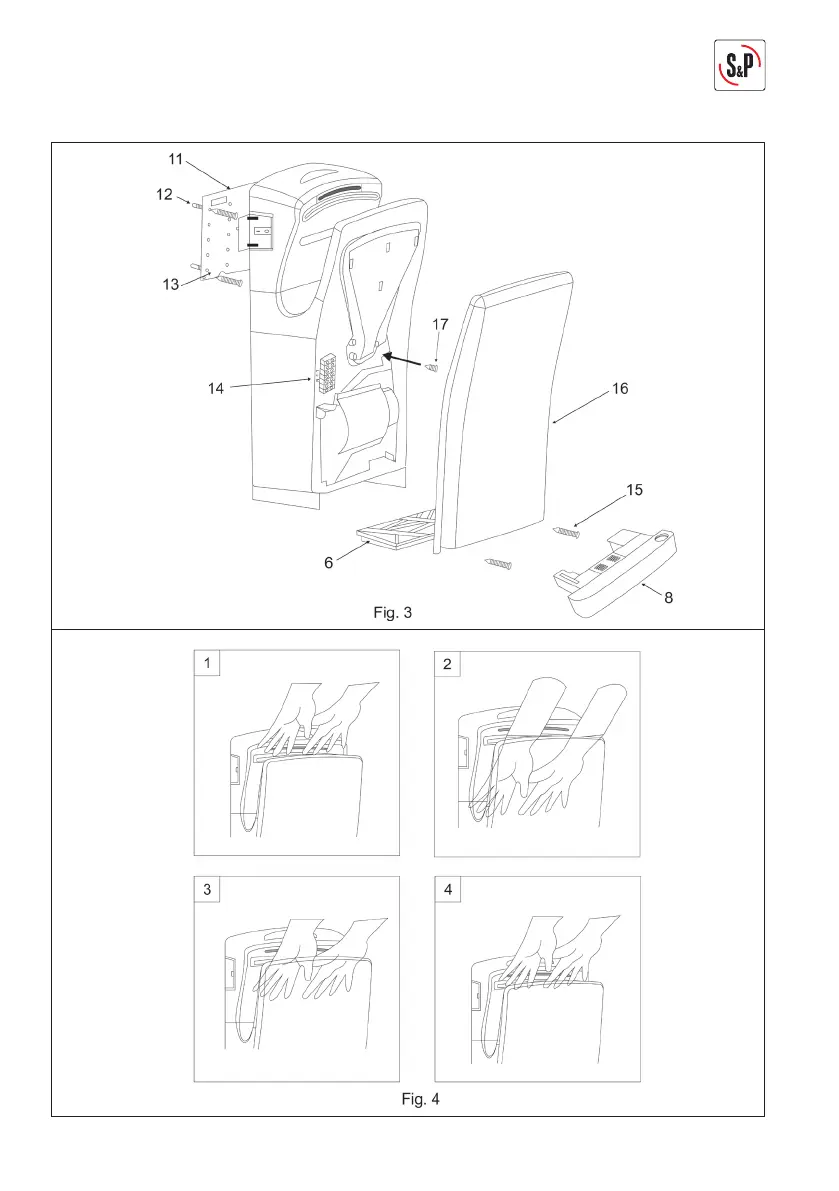 S&P

11
12
13
17
14
16
15
6
8
Fig. 3

1
2
3
4
Fig. 4