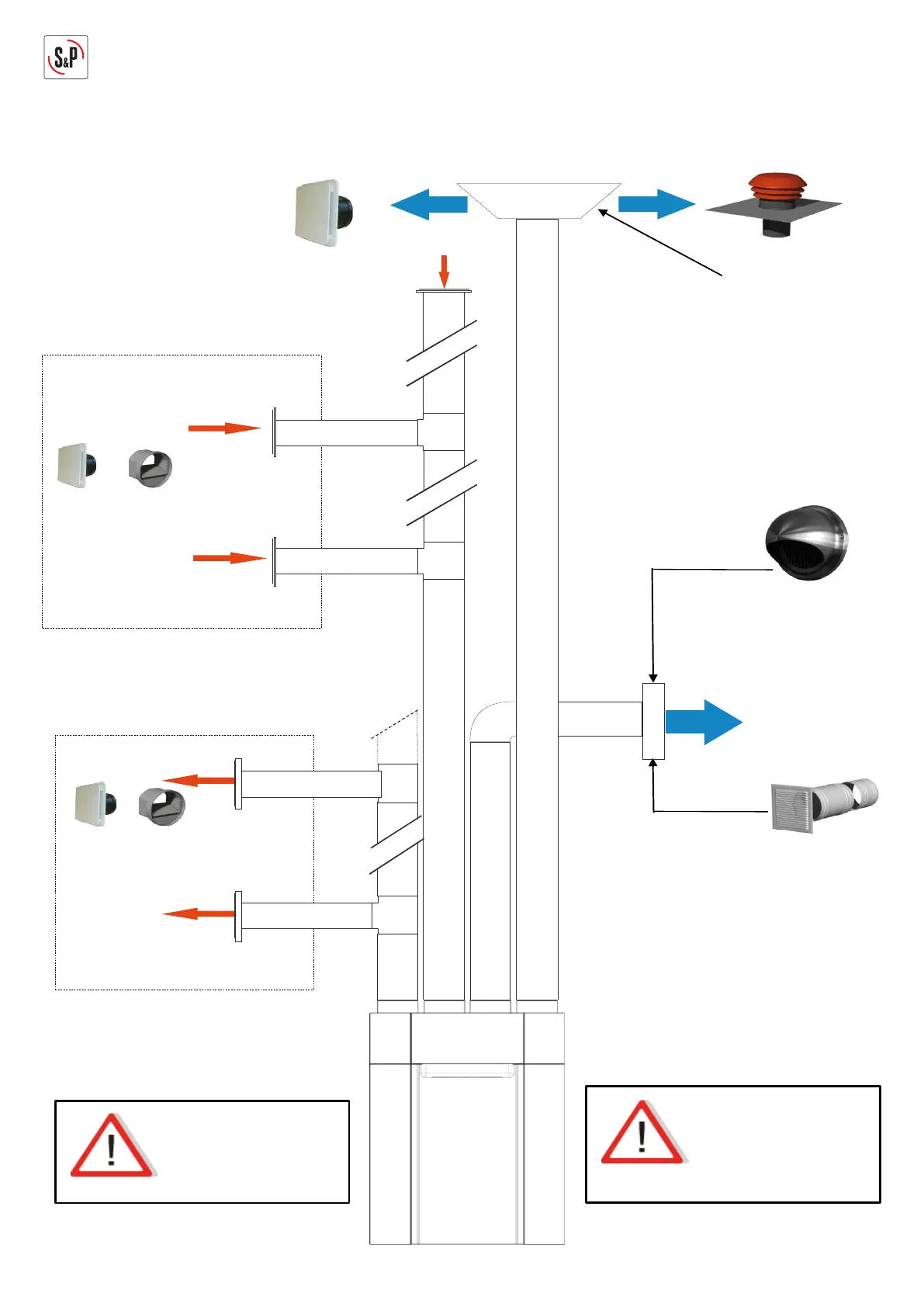 S&P