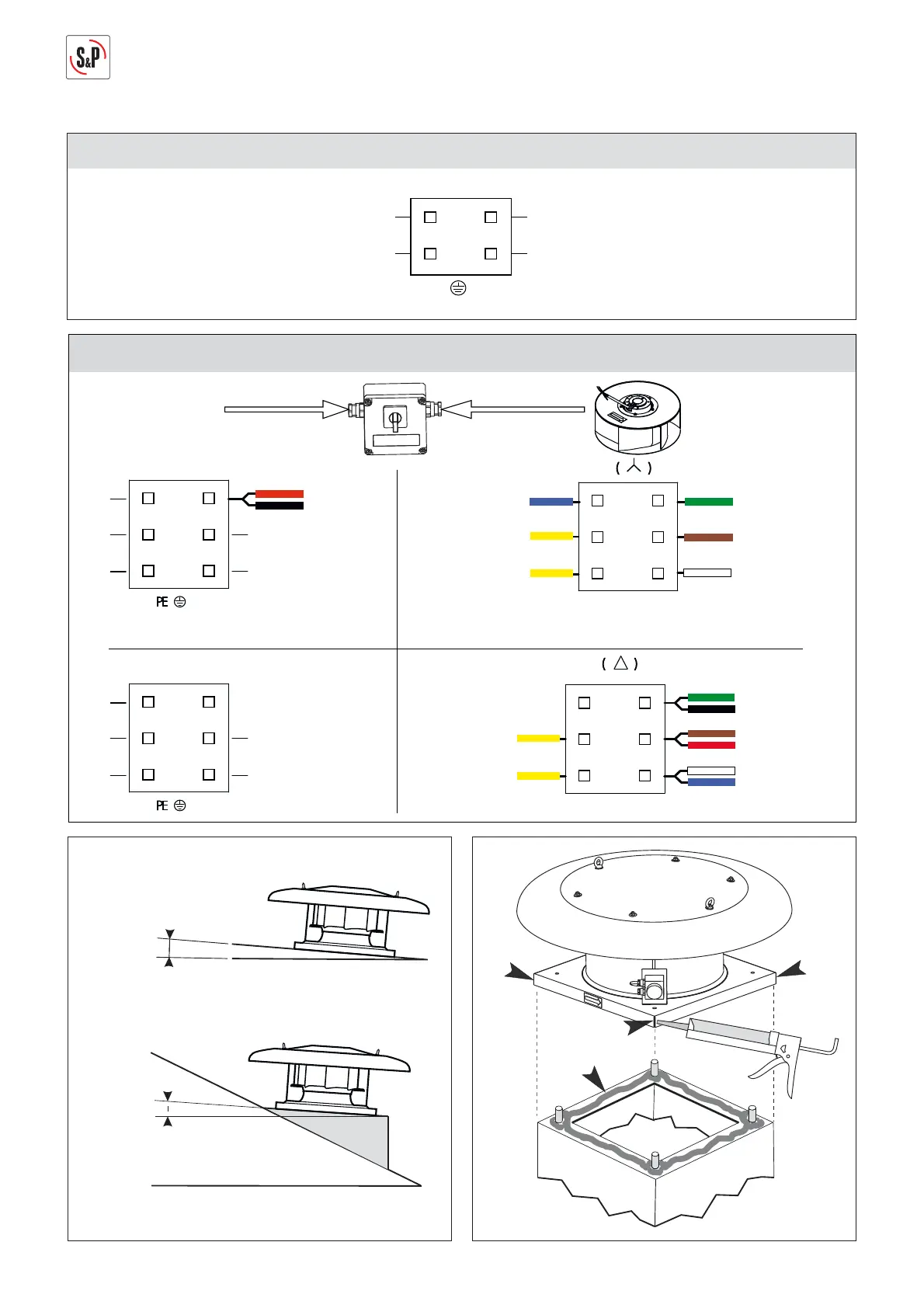 S&P

PE

PE