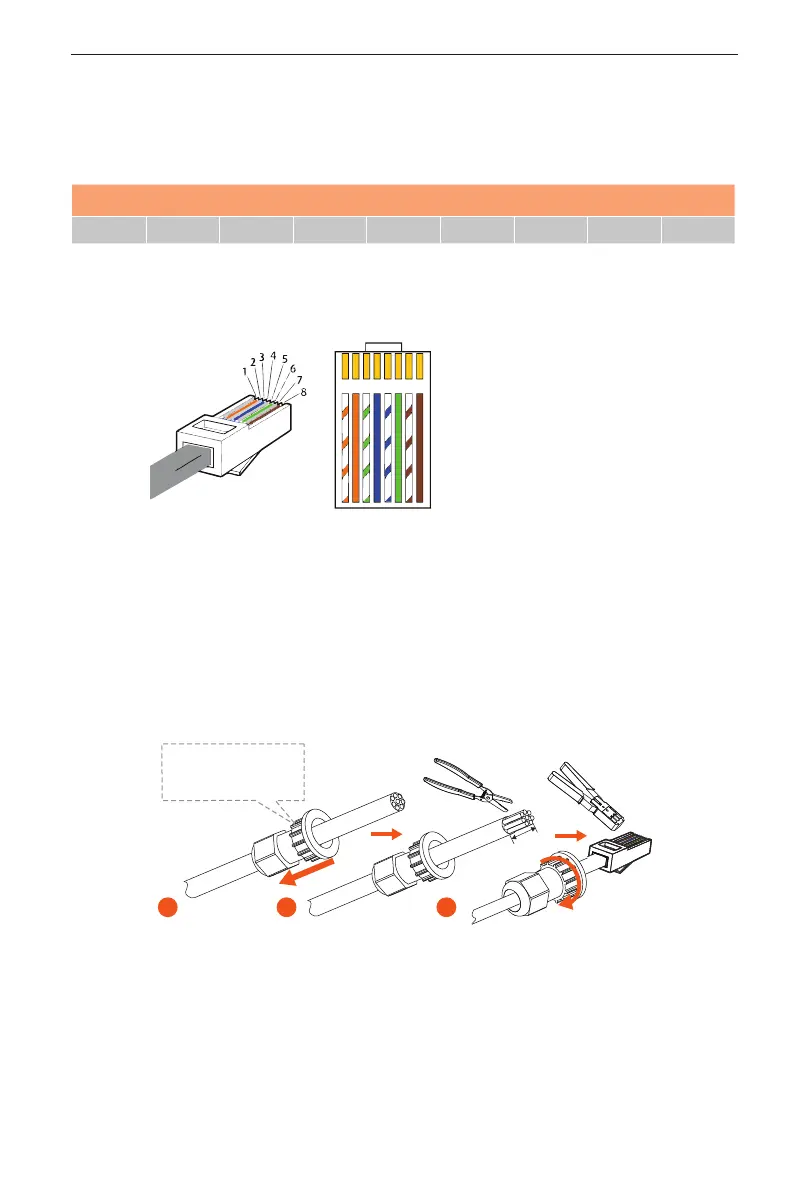 1
2
3
4
5
6
7
8