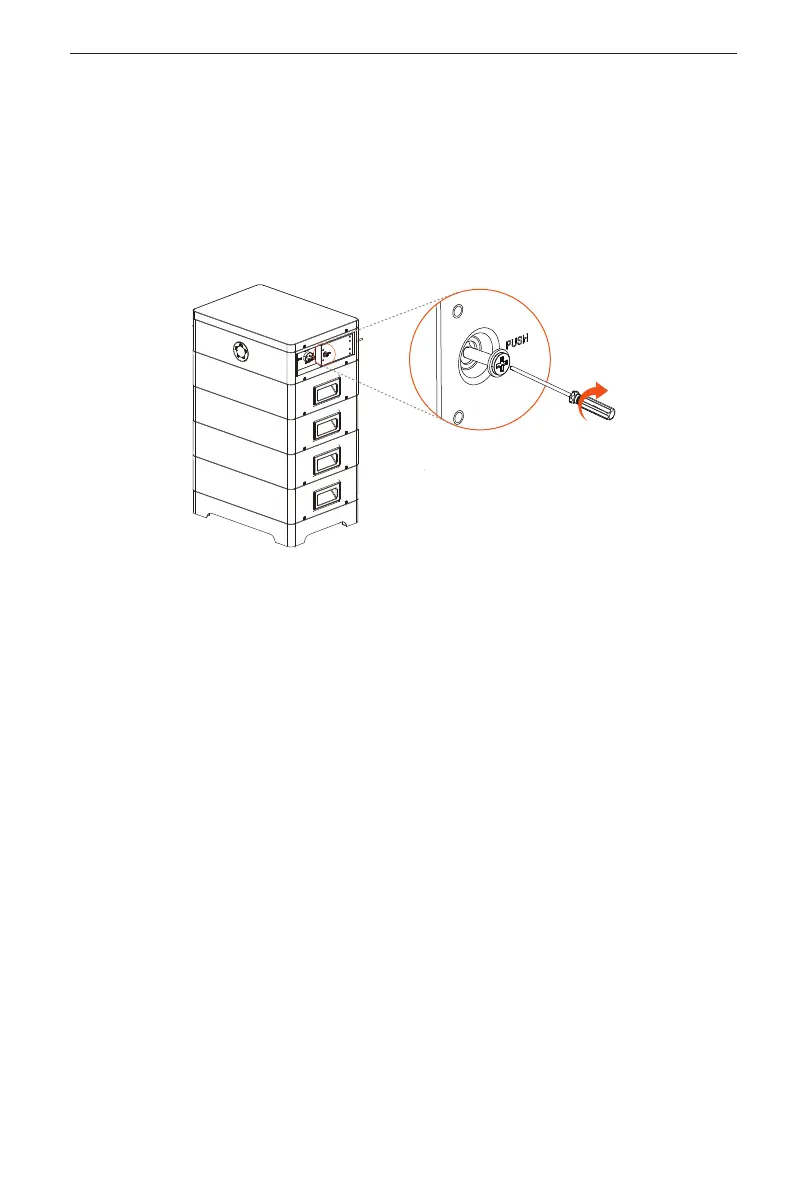 PUSH