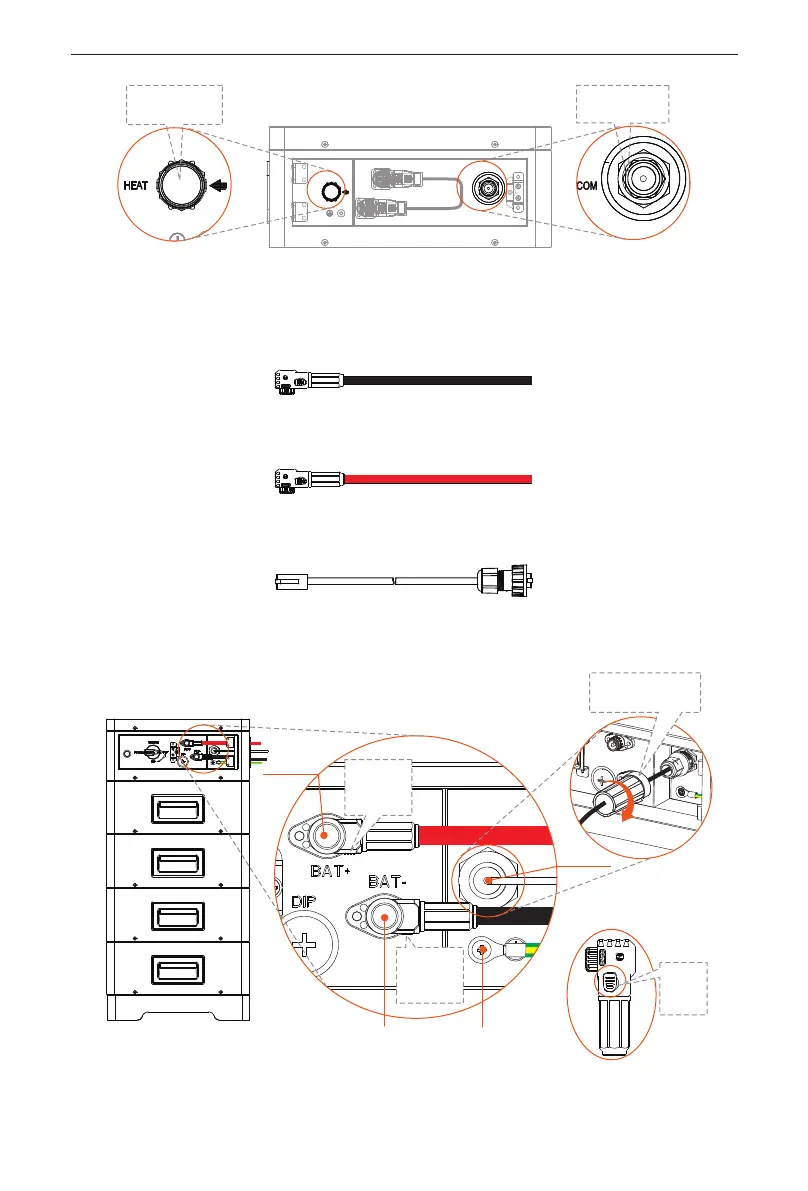 HEAT

COM

BAT+

BAT-

DIP