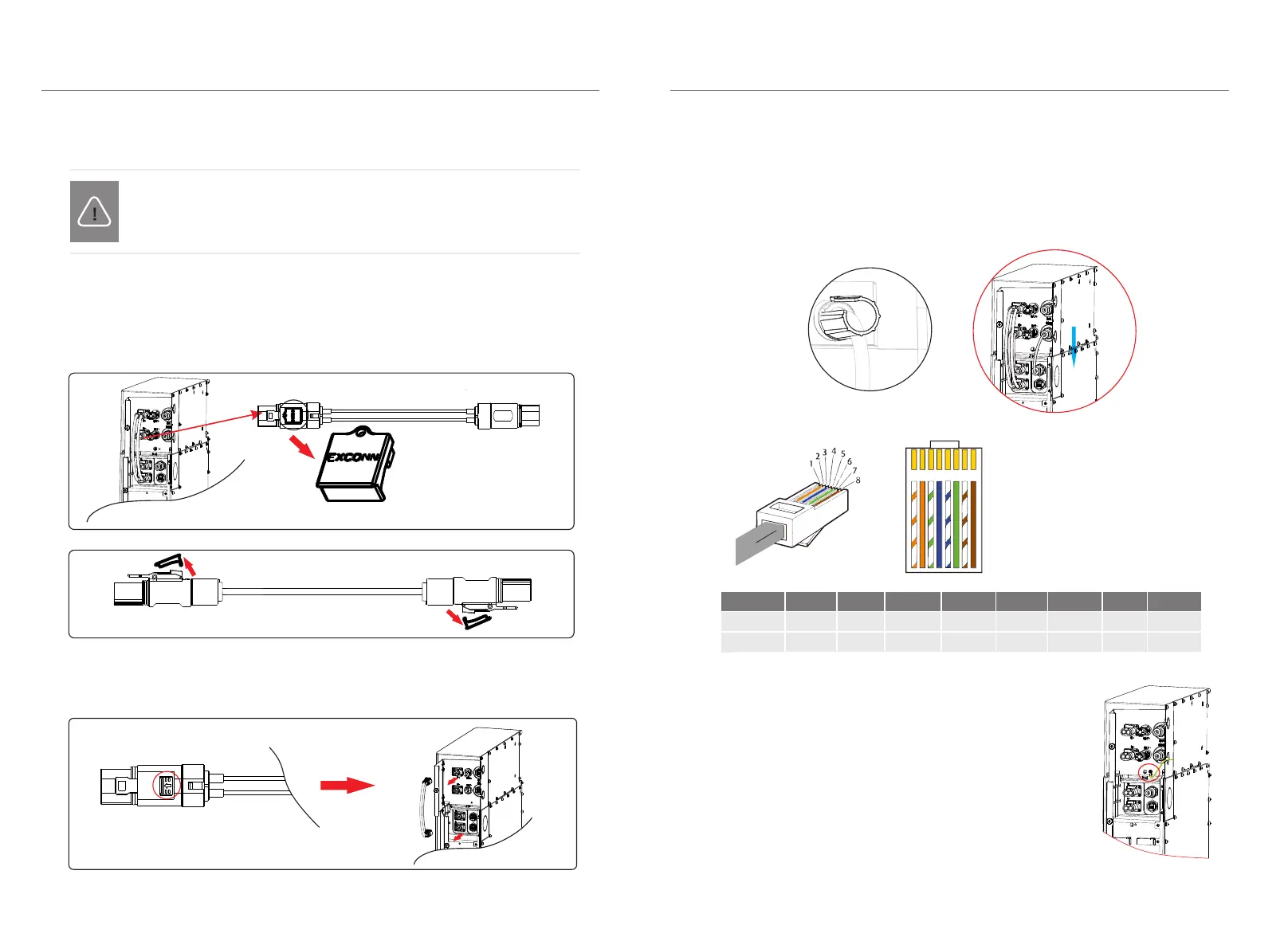 EXCONN

1 2 3 4 5 6 7 8