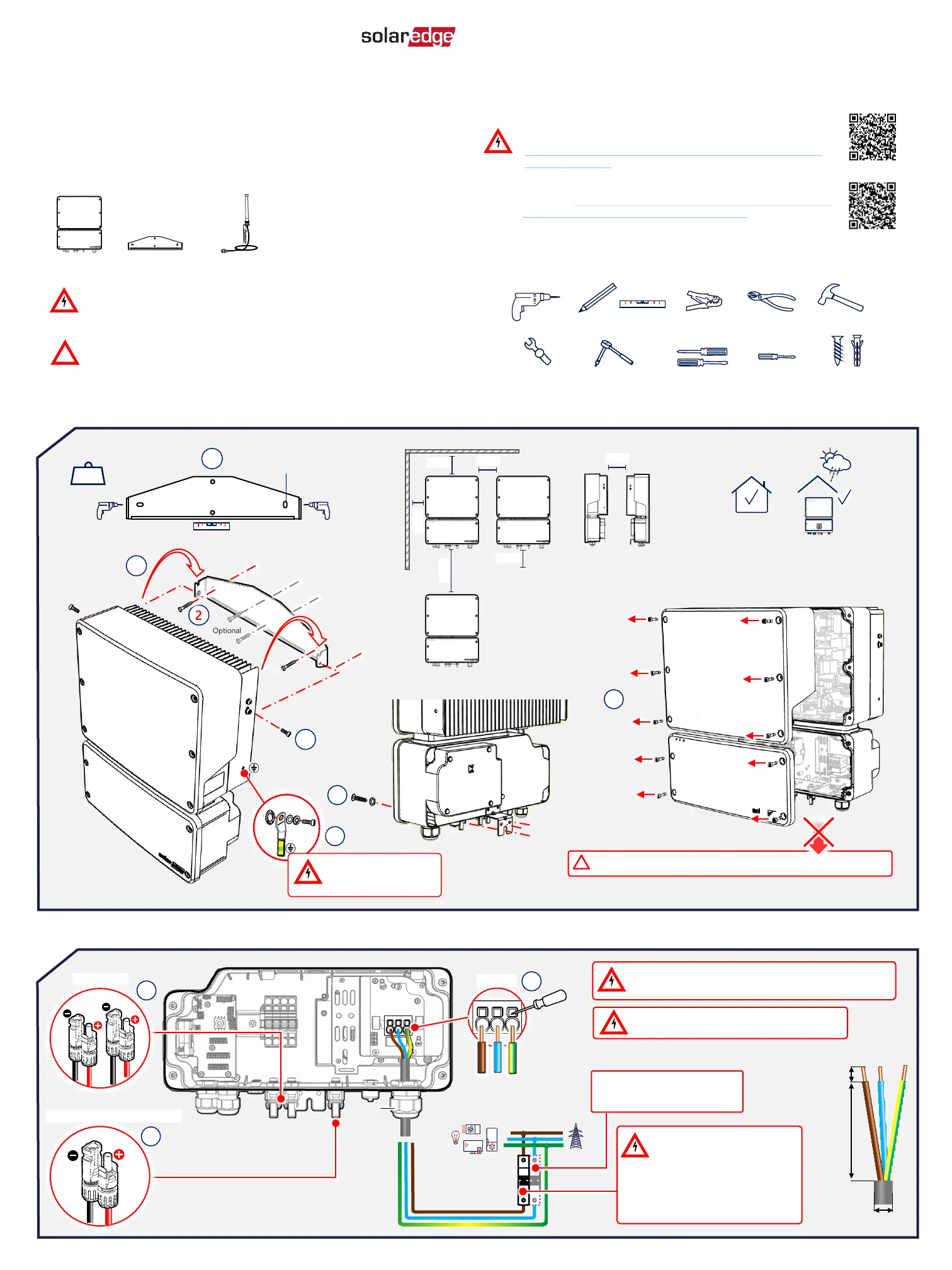 solaredge

2

Optional