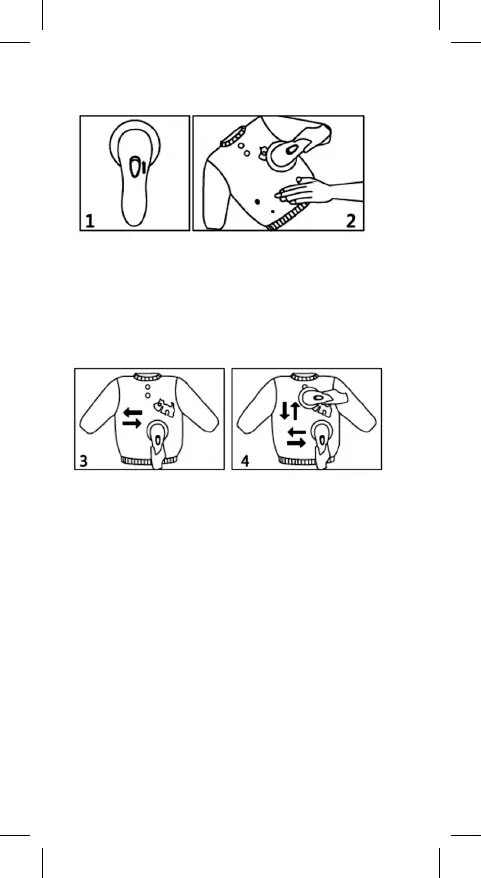 1
2
3
4