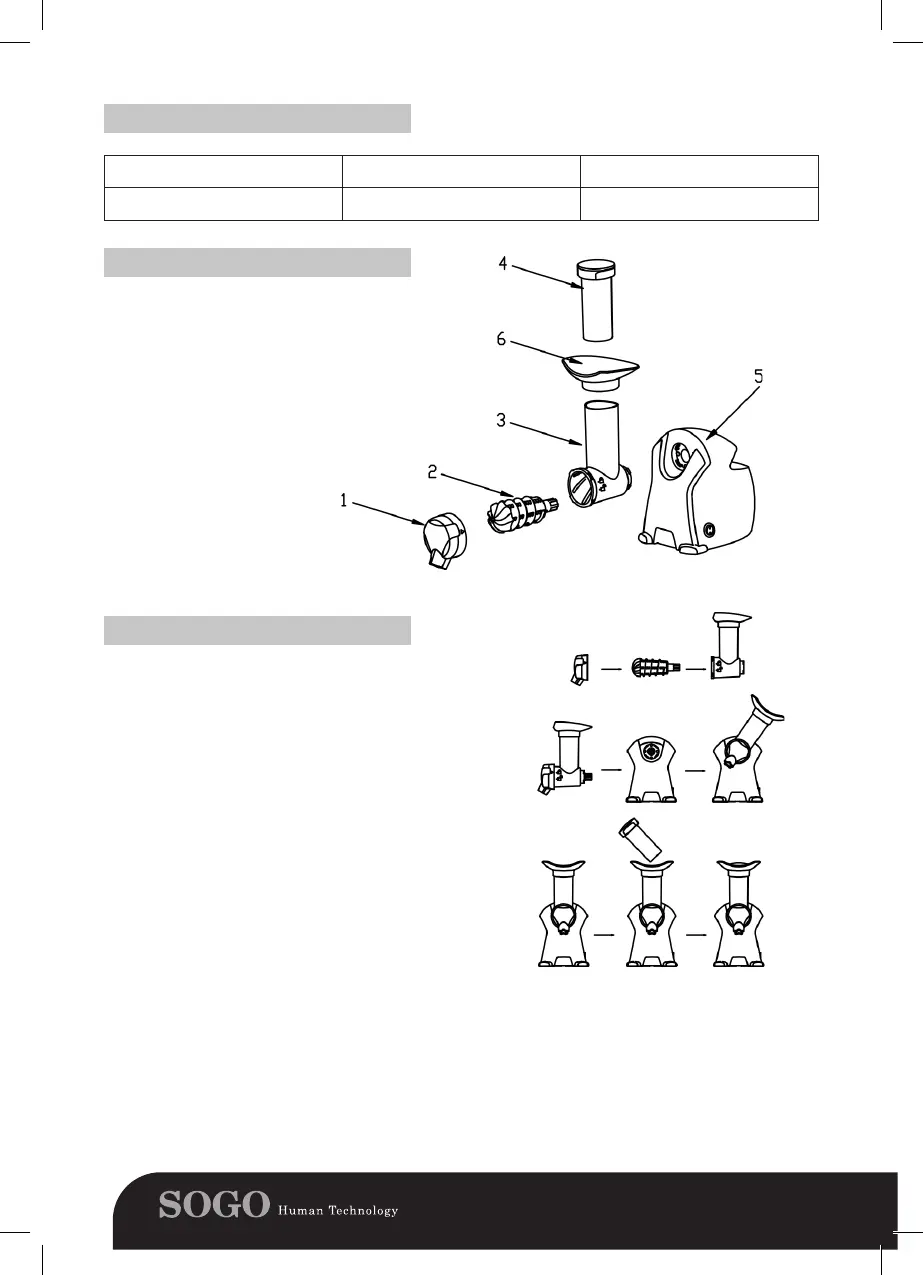 4

6

5

3

2

1

SOGO Human Technology