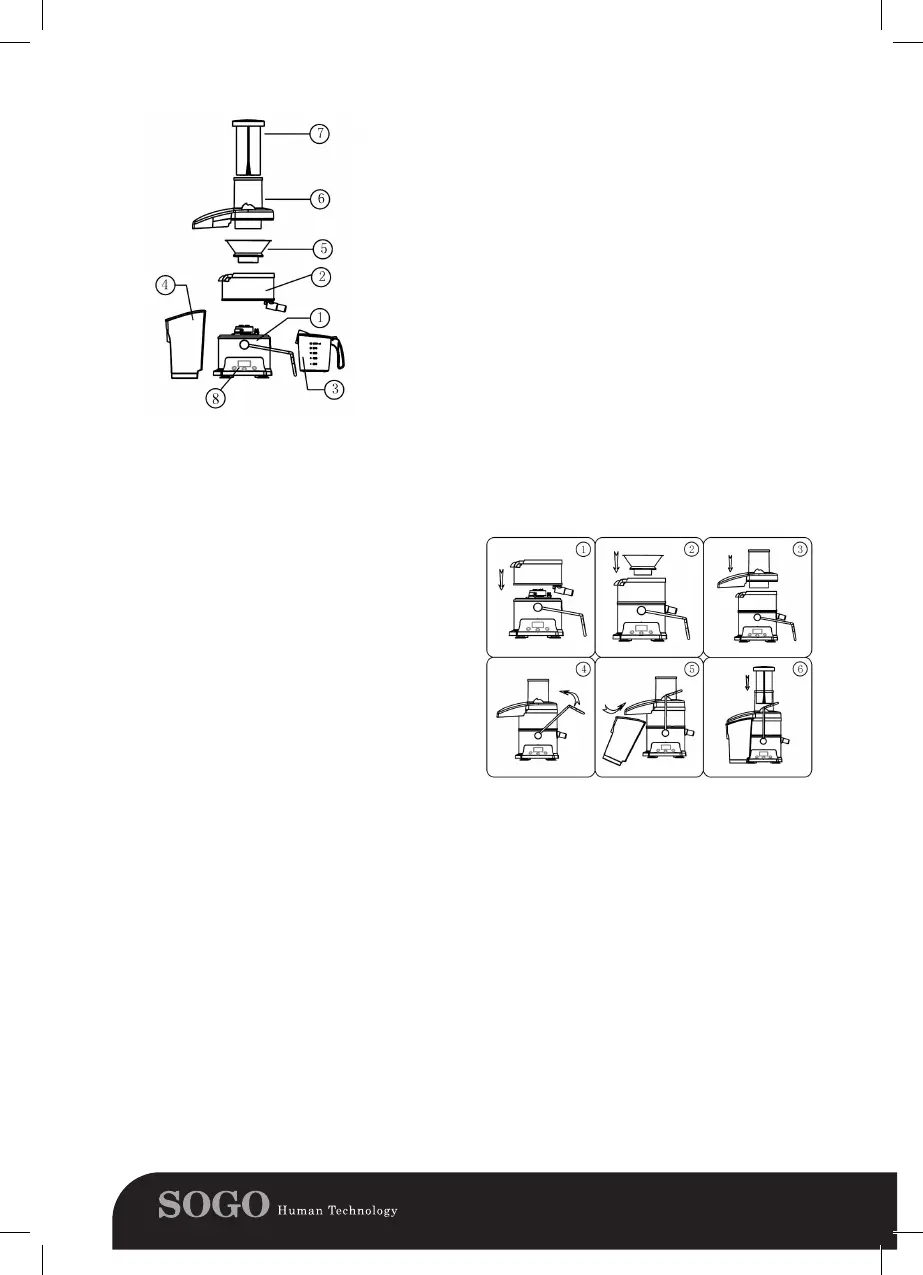 7
6
5
2
4
1
3
8

1
2
3
4
5
6

SOGO Human Technology