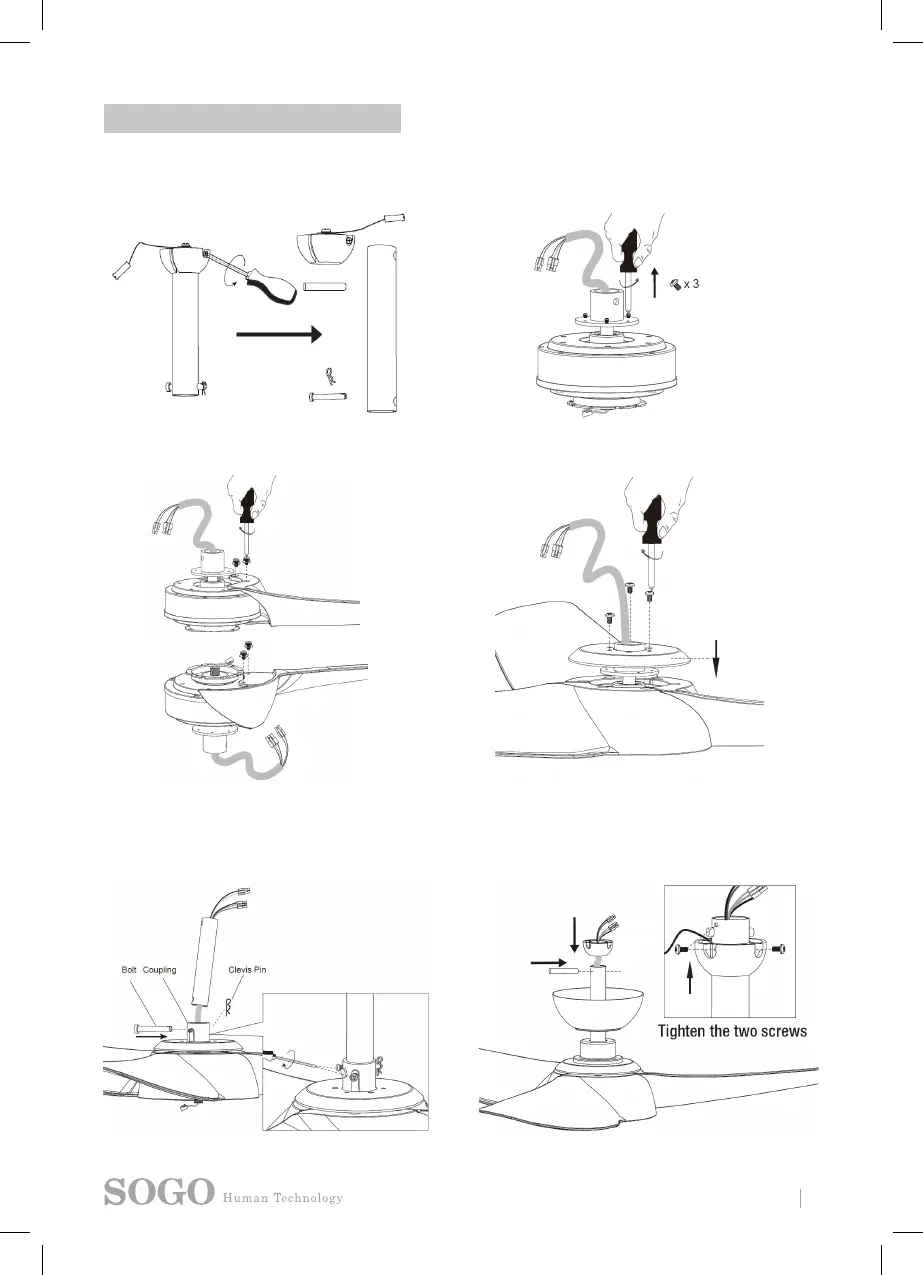 x 3

Bolt Coupling Clevis Pin

Tighten the two screws

SOGO Human Technology