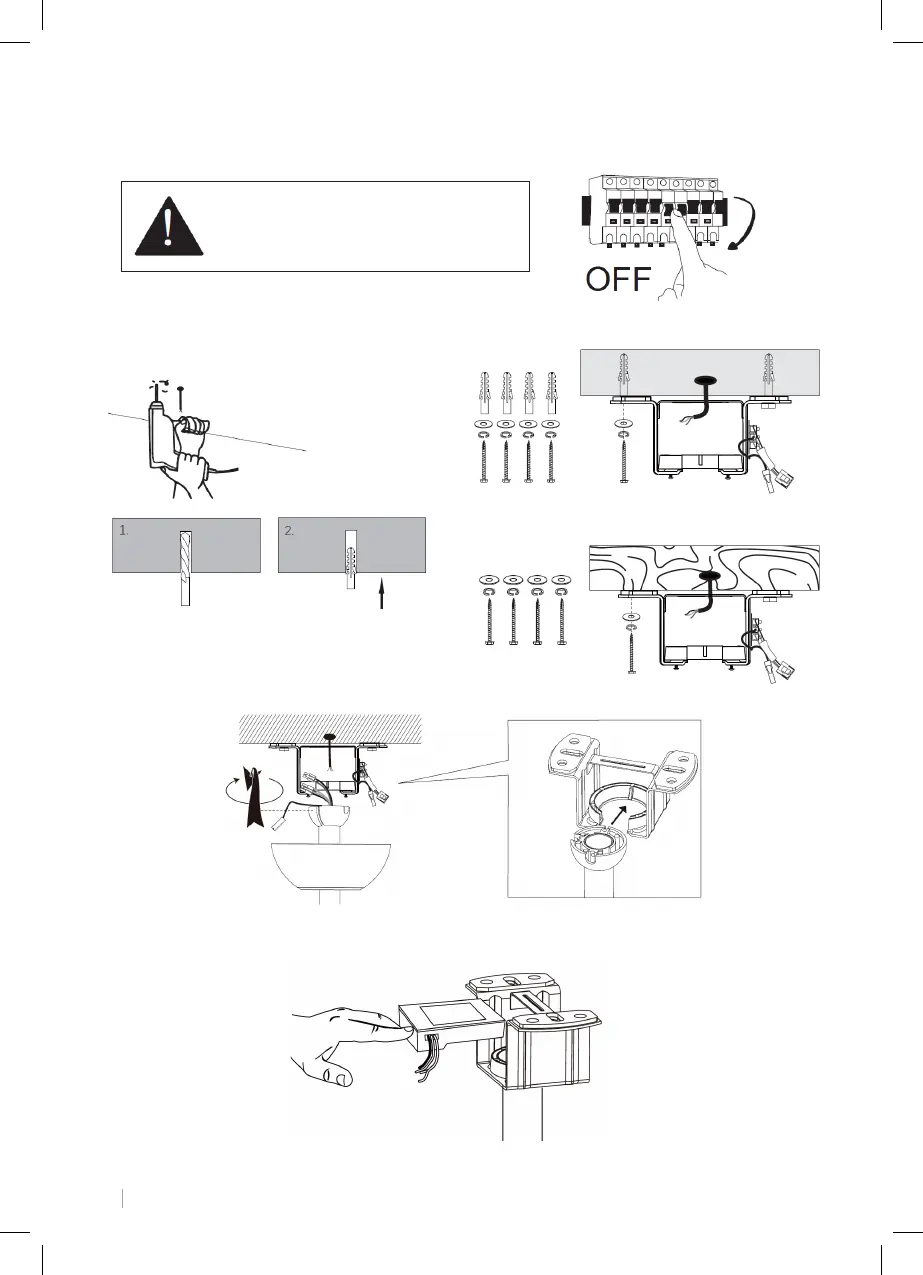 OFF

1.

2.