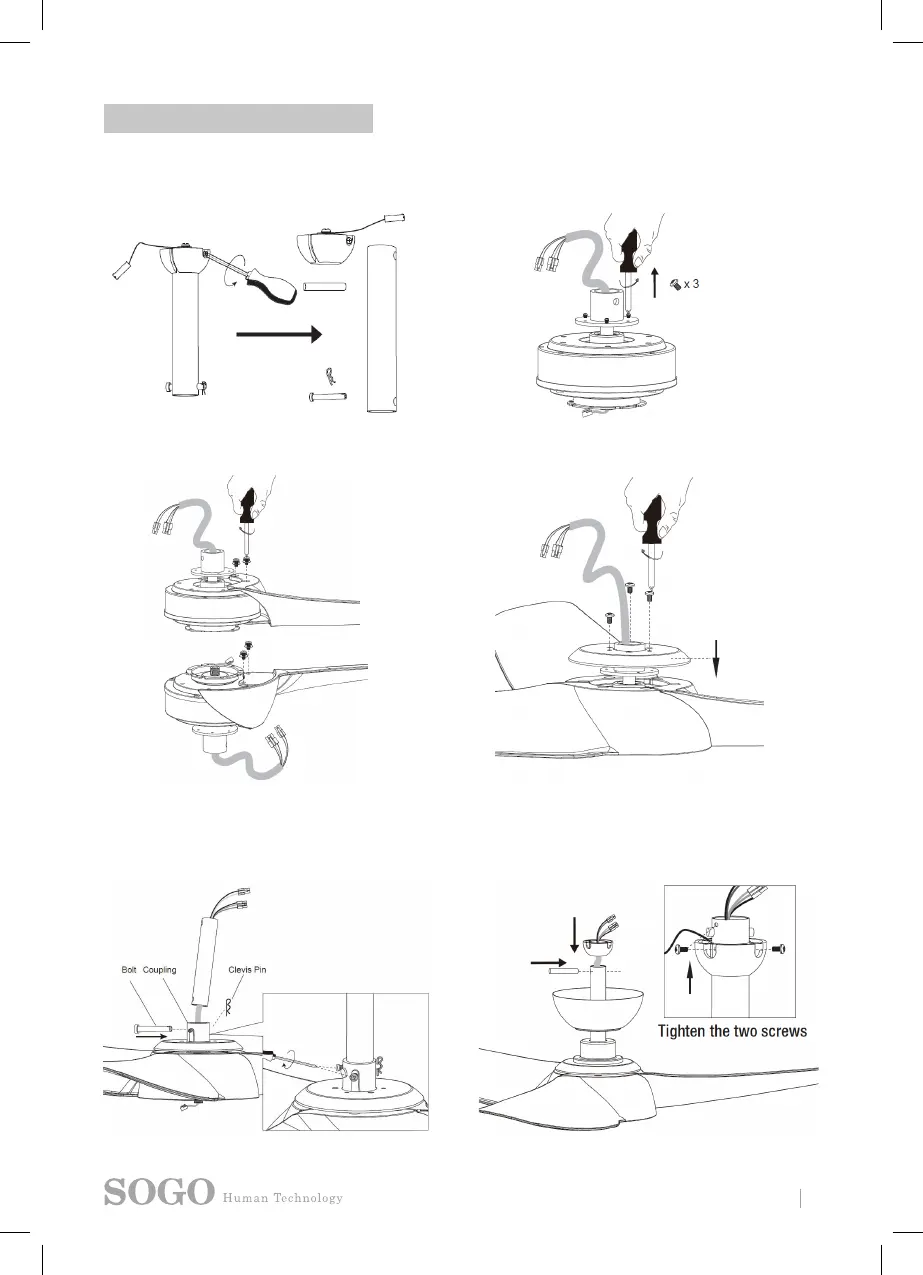 x 3

Bolt Coupling Clevis Pin

Tighten the two screws

SOGO Human Technology