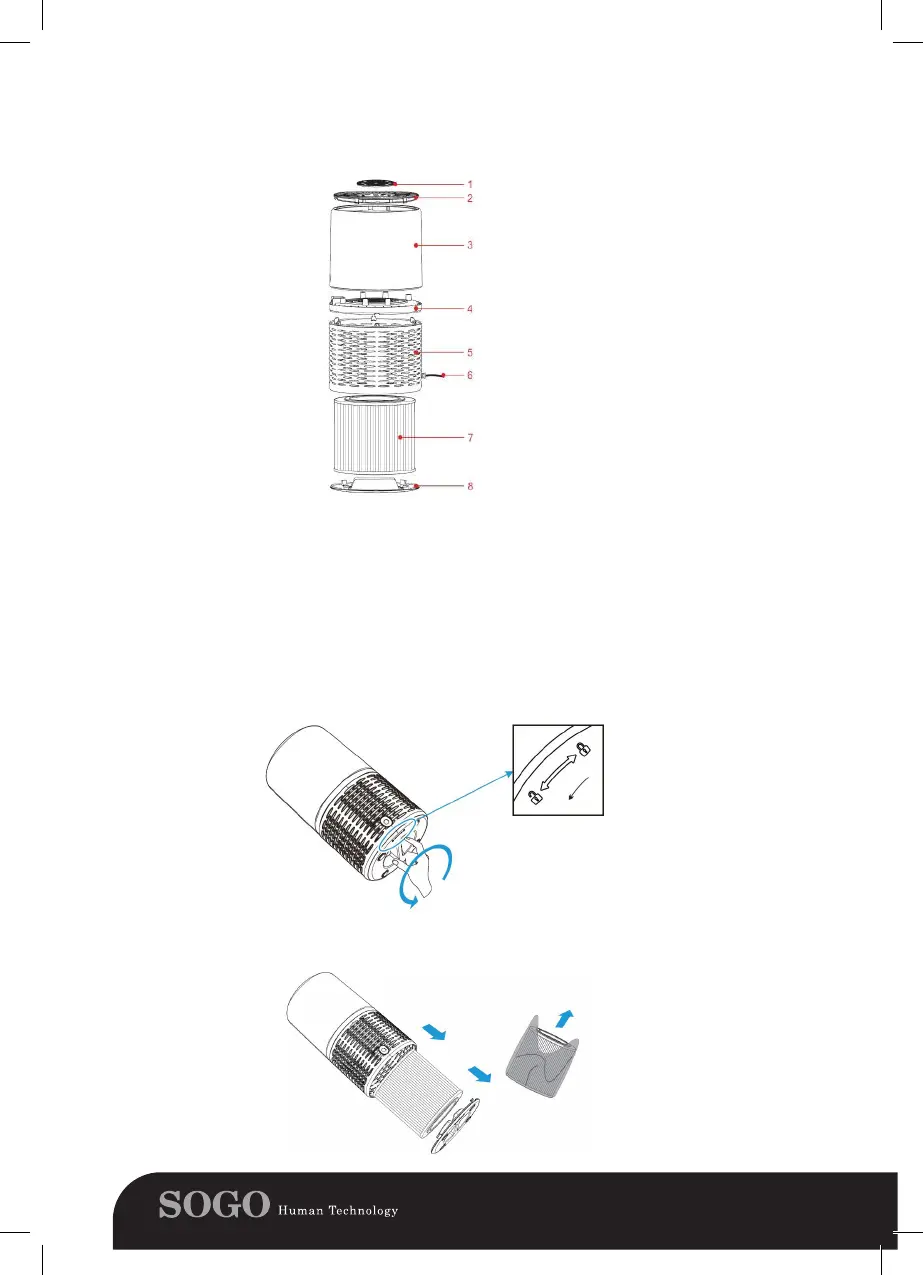 1
2
3
4
5
6
7
8

SOGO Human Technology