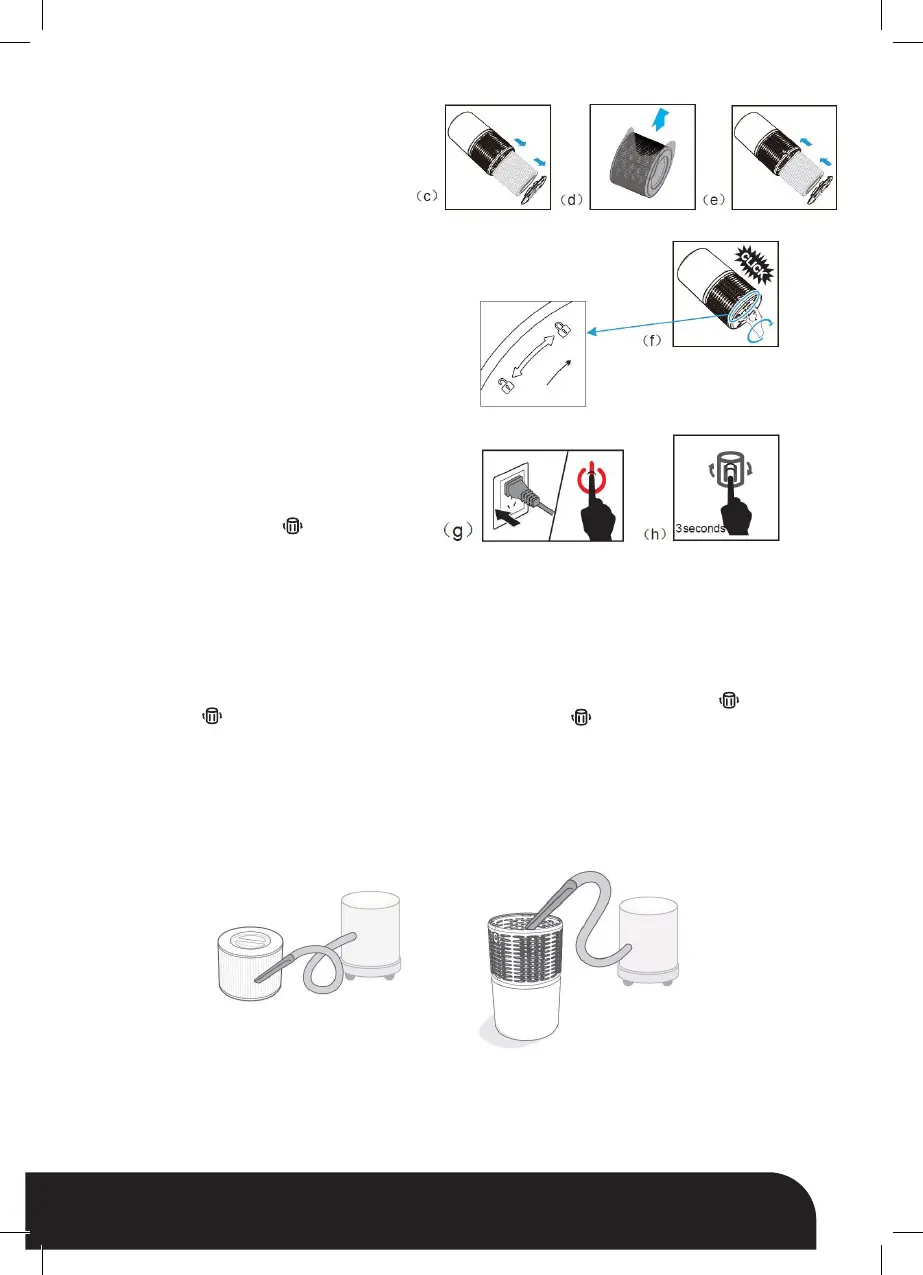 (c)

(d)

(e)

CLICK

(f)

(g)

(h)

3seconds