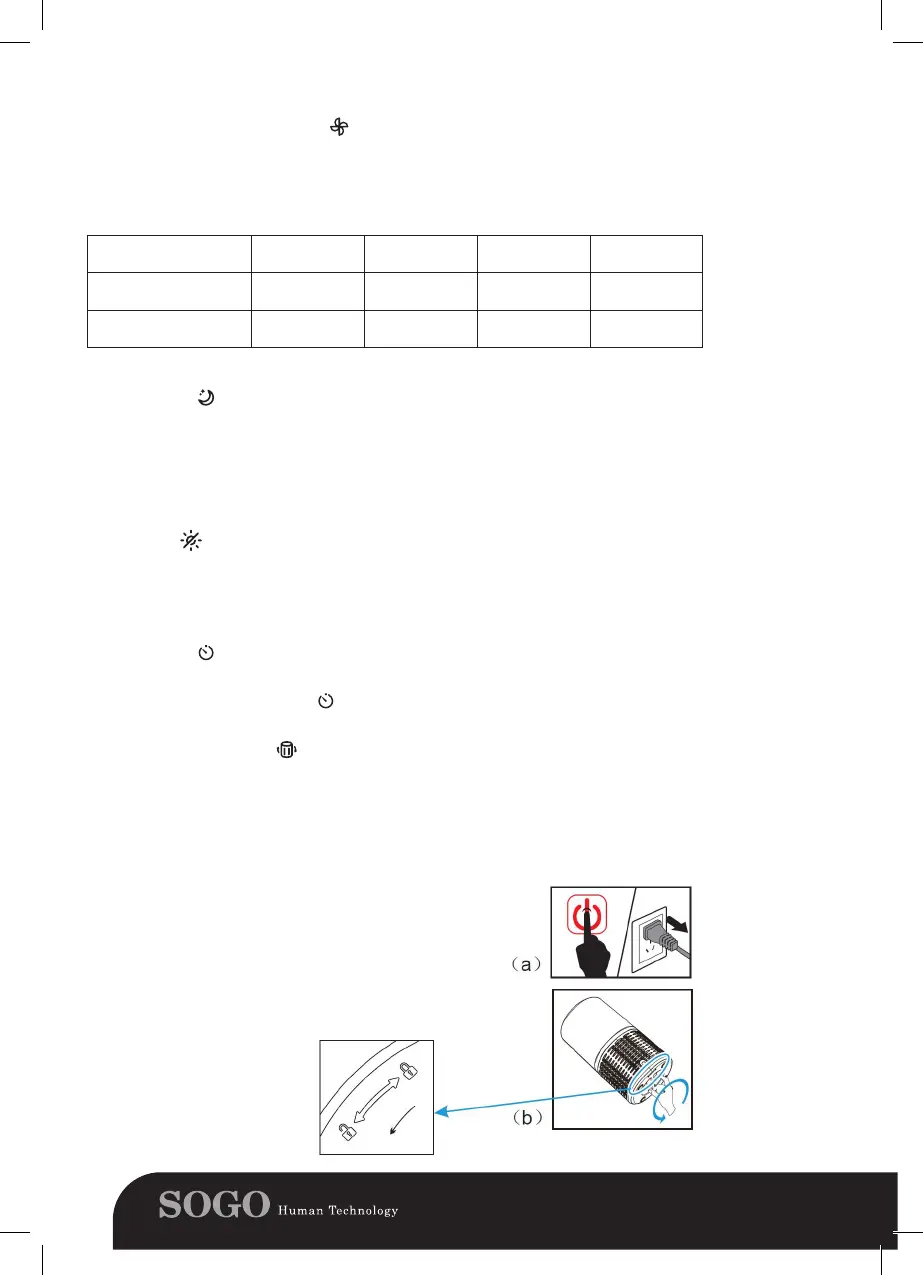 (a)

(b)

SOGO Human Technology