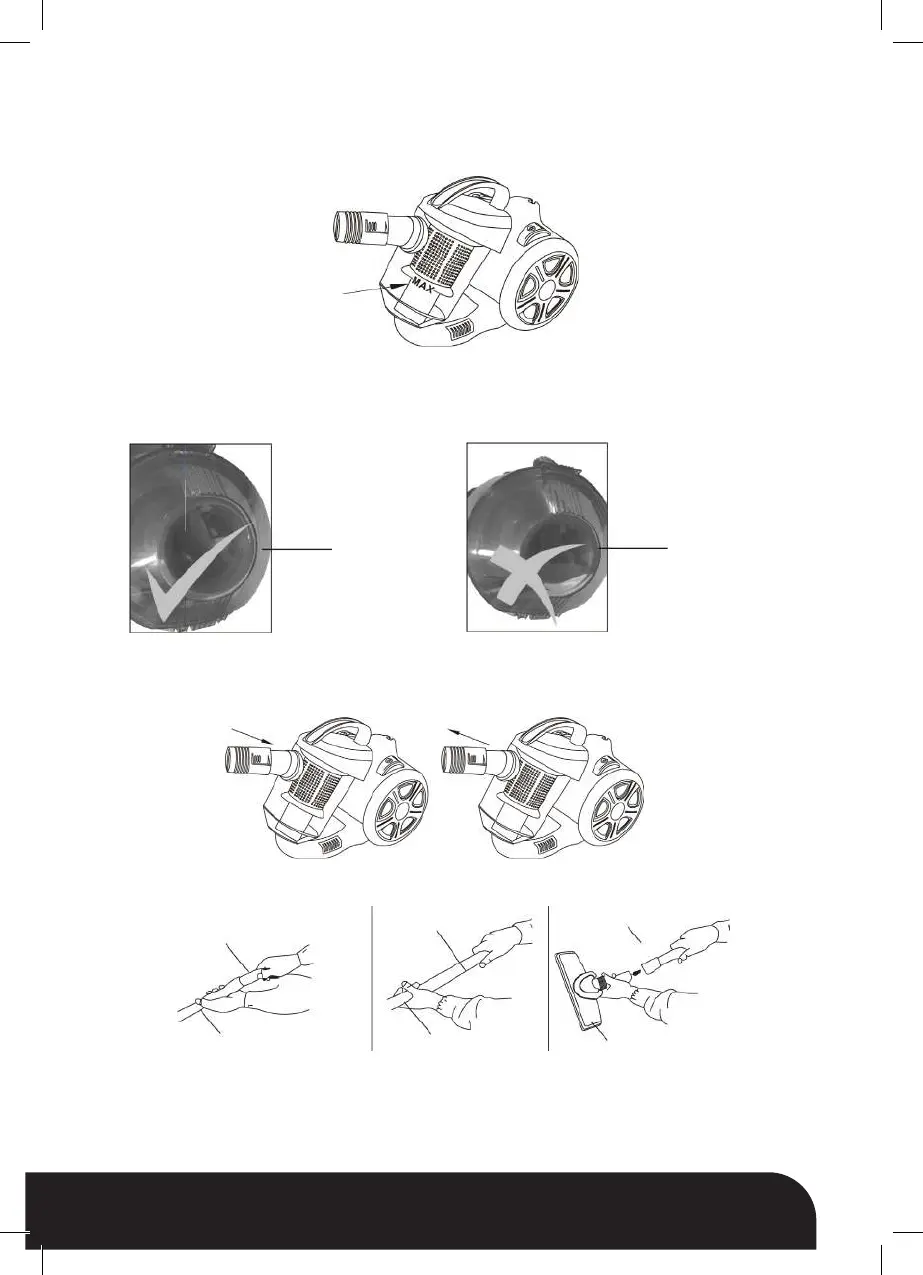 MAX