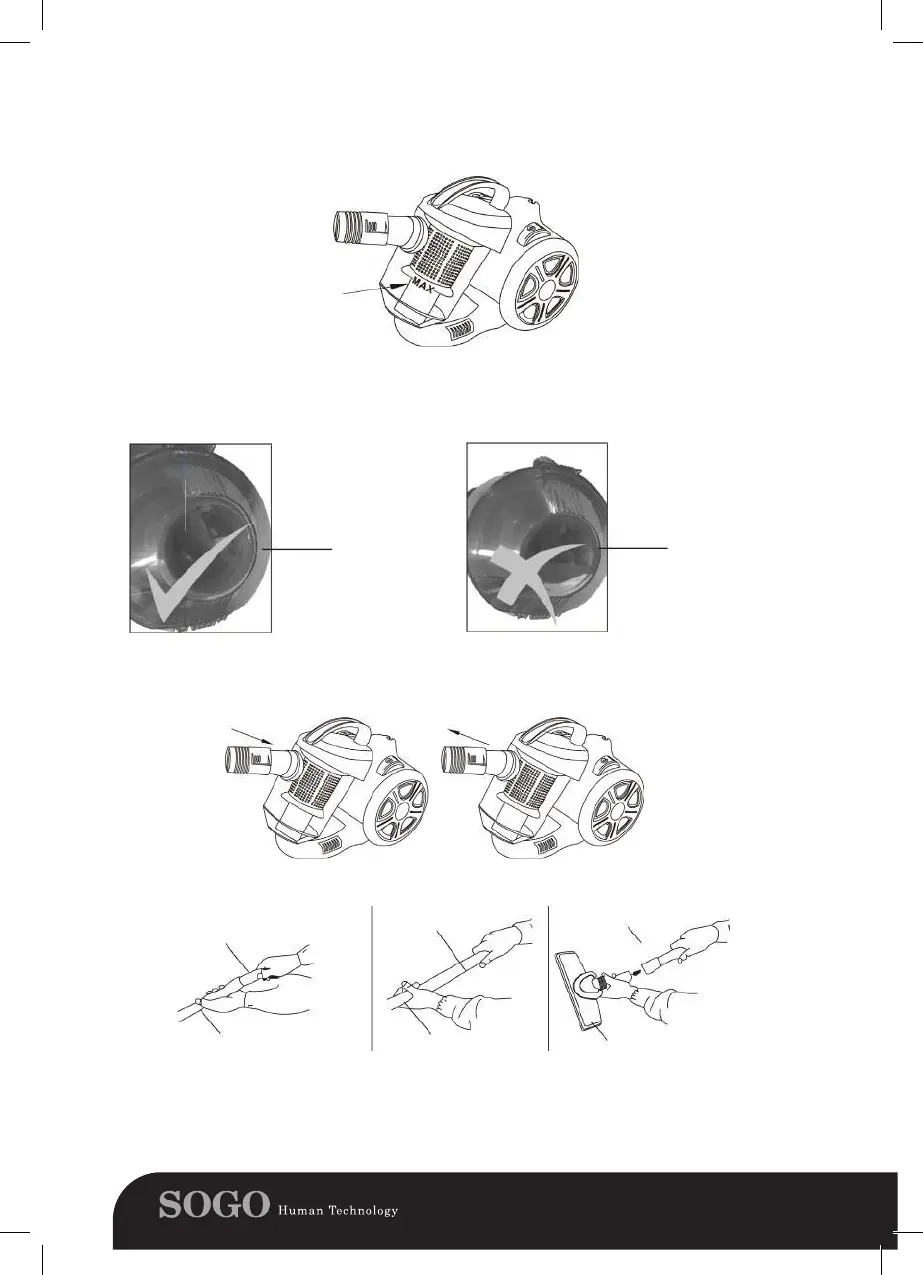 MAX

SOGO Human Technology