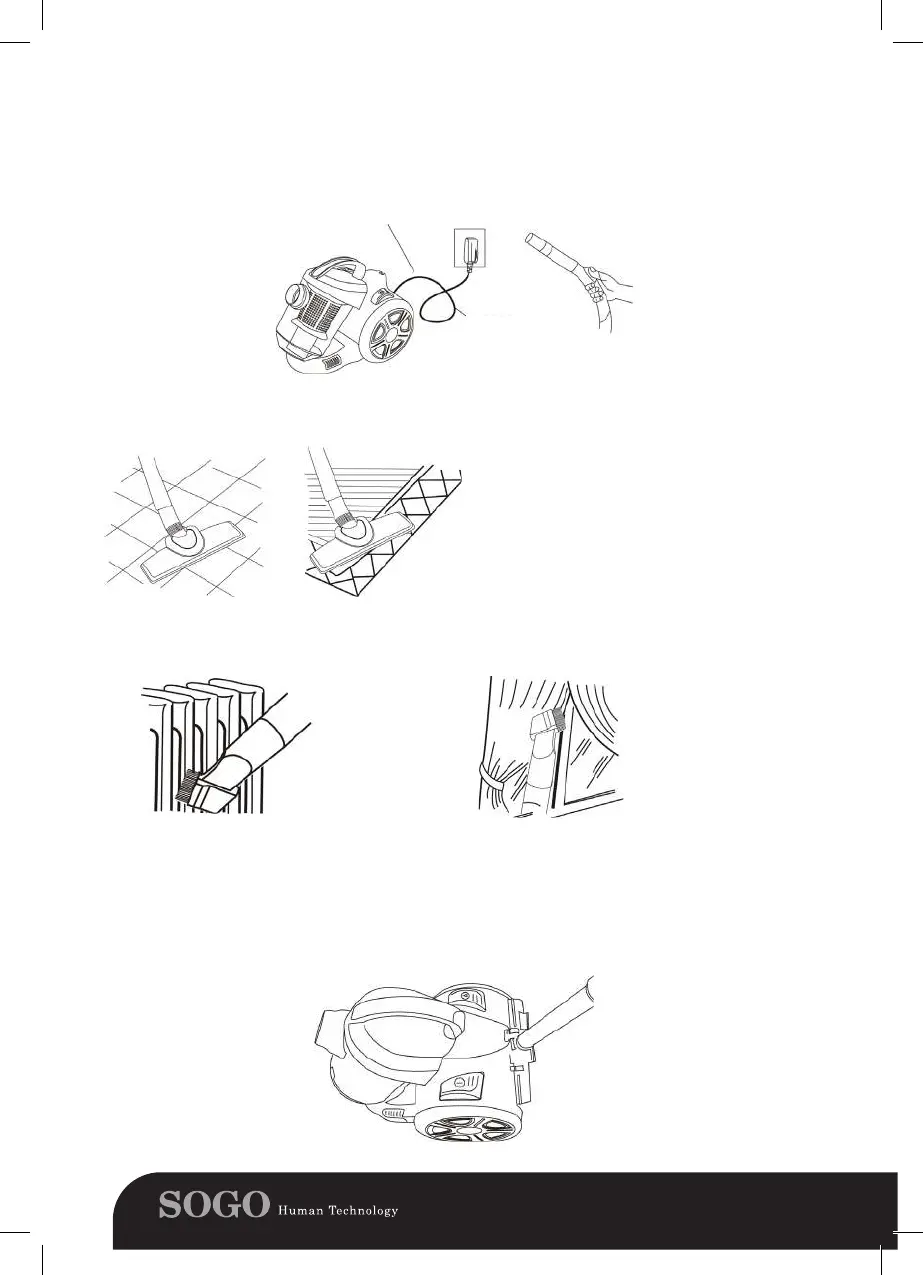 SOGO Human Technology