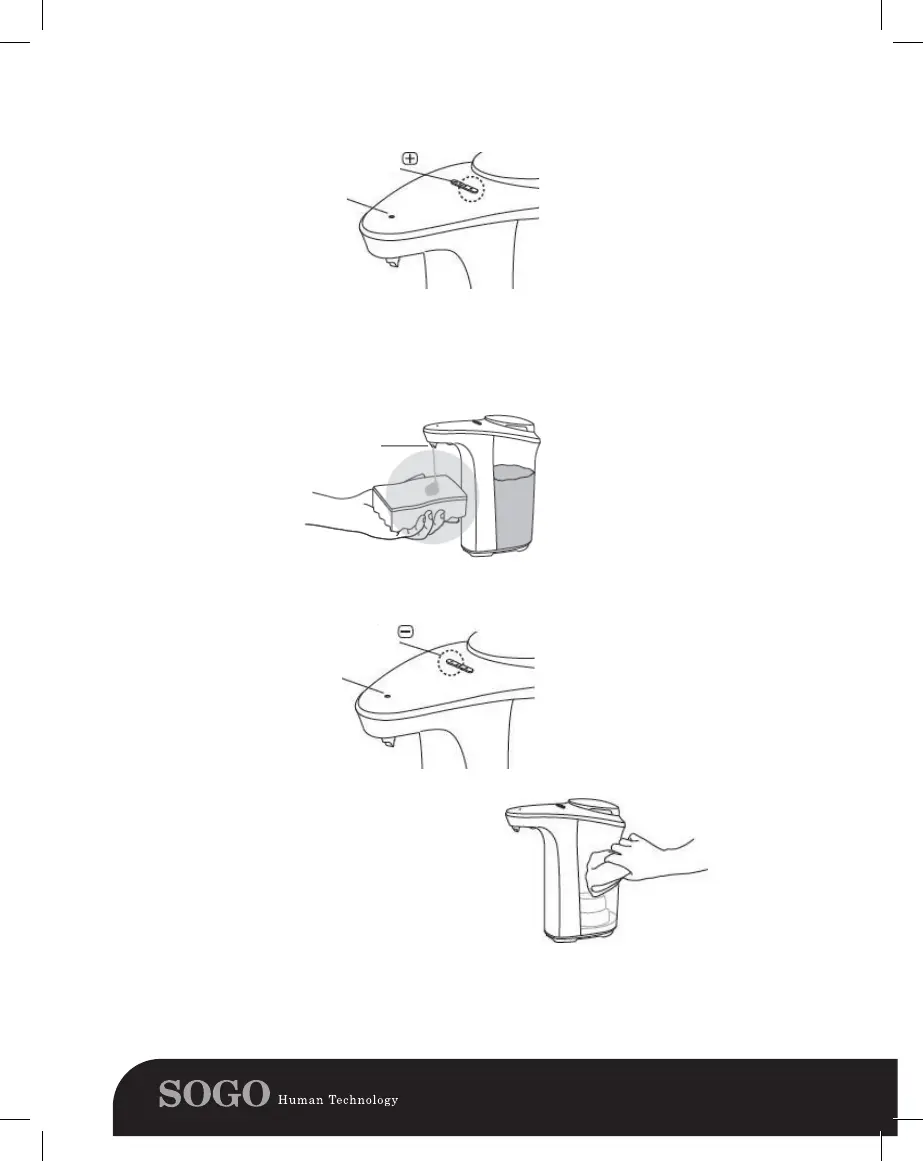 SOGO Human Technology